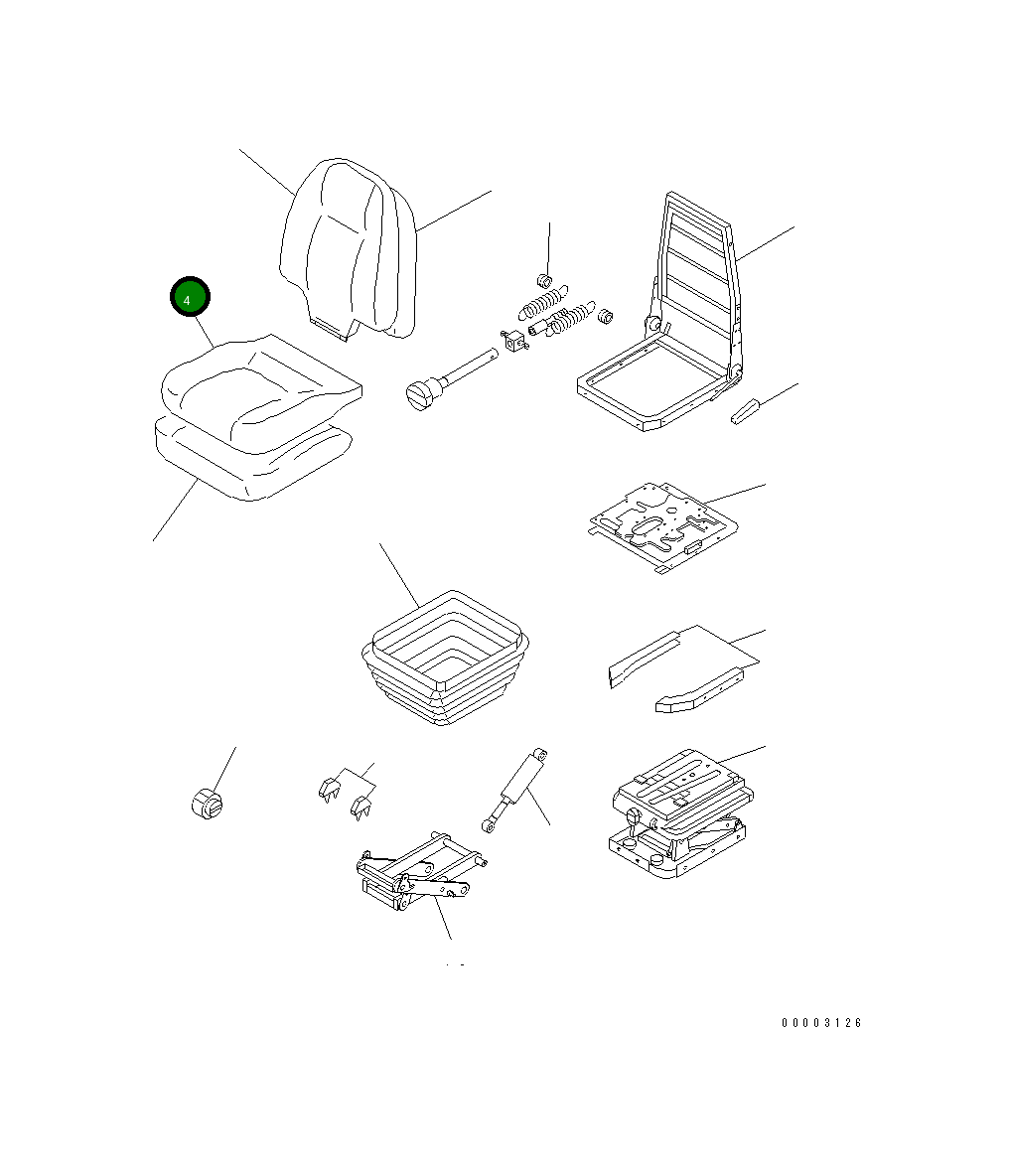 4

00003126