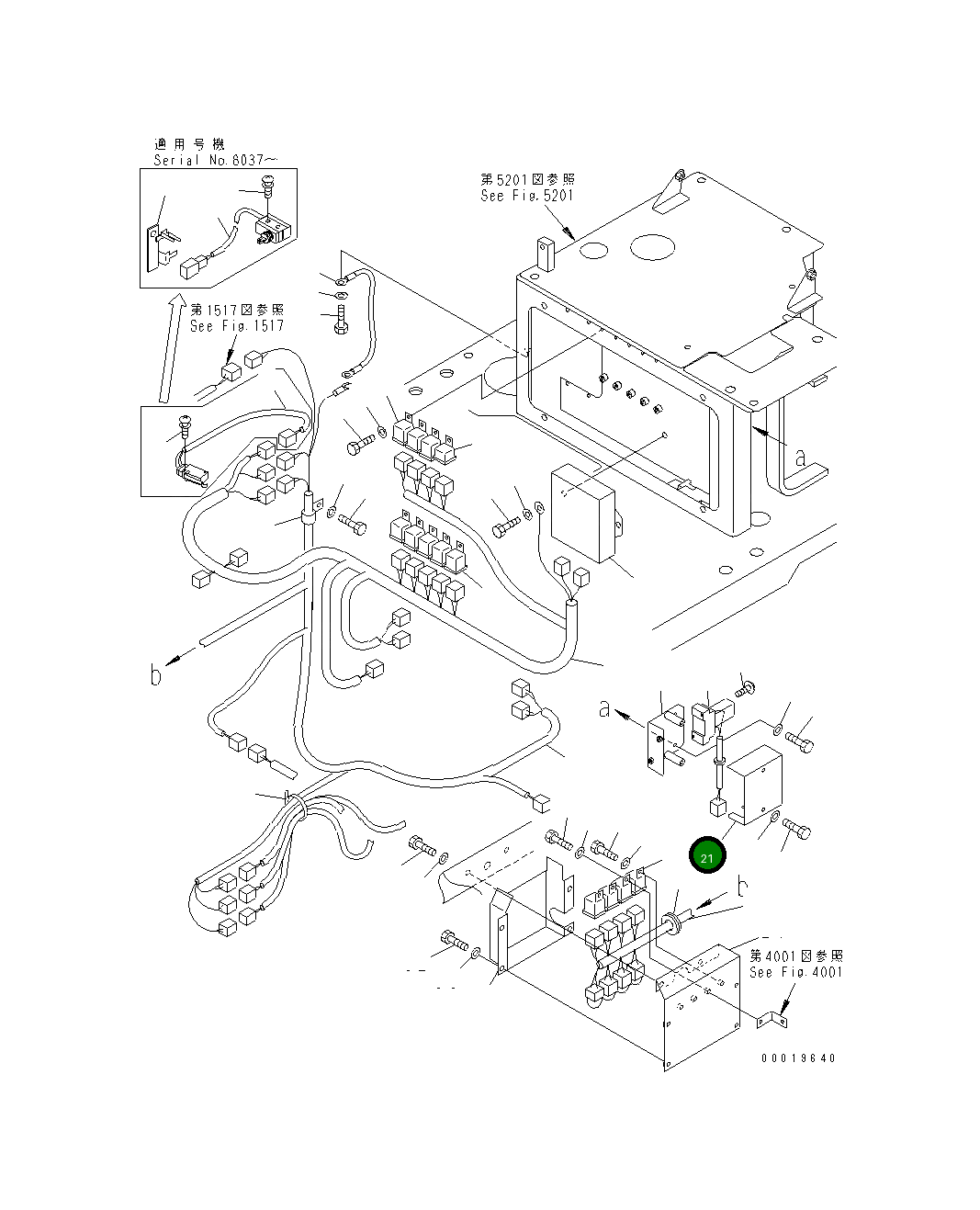 適用号機
Serial No.6037～

第5201図参照
See Fig.5201

第1517図参照
See Fig.1517

a

b

a

21

b

第4001図参照
See Fig.4001

00019640