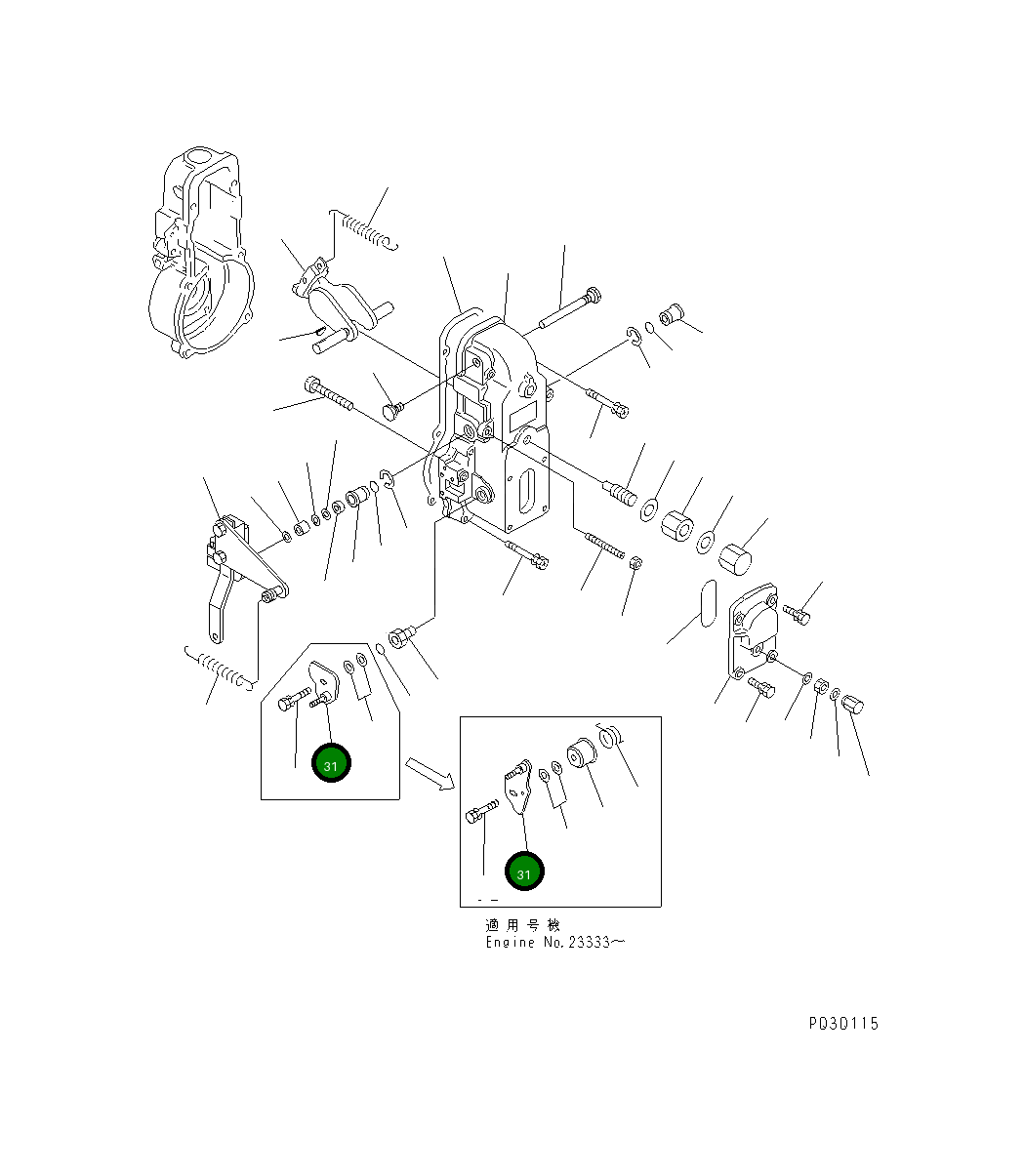 31

31

適用号機
Engine No.23333～

PD30115