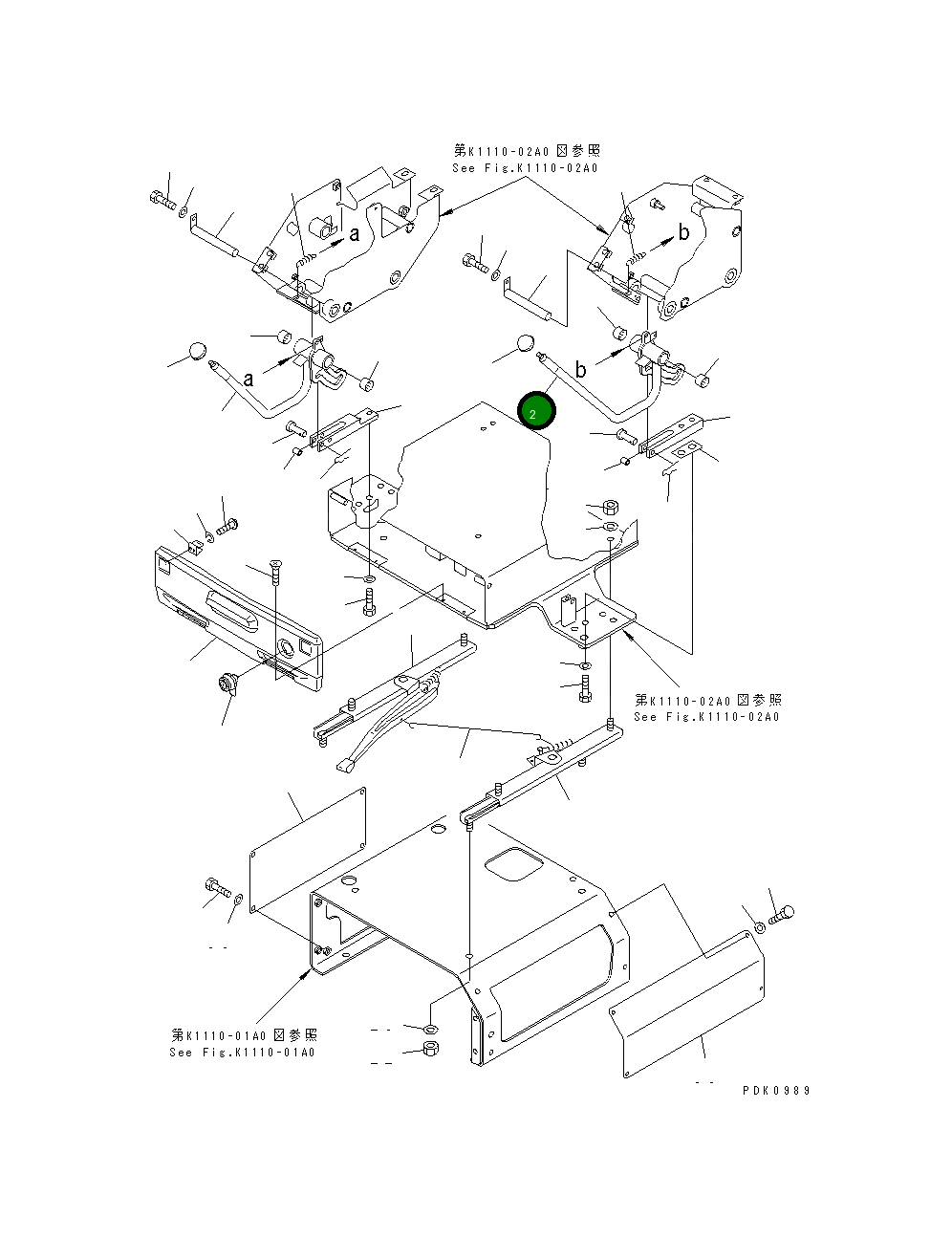 第K1110-02A0図参照
See Fig.K1110-02A0

a

b

a

b

2

第K1110-02A0図参照
See Fig.K1110-02A0

第K1110-01A0図参照
See Fig.K1110-01A0

PDK0989