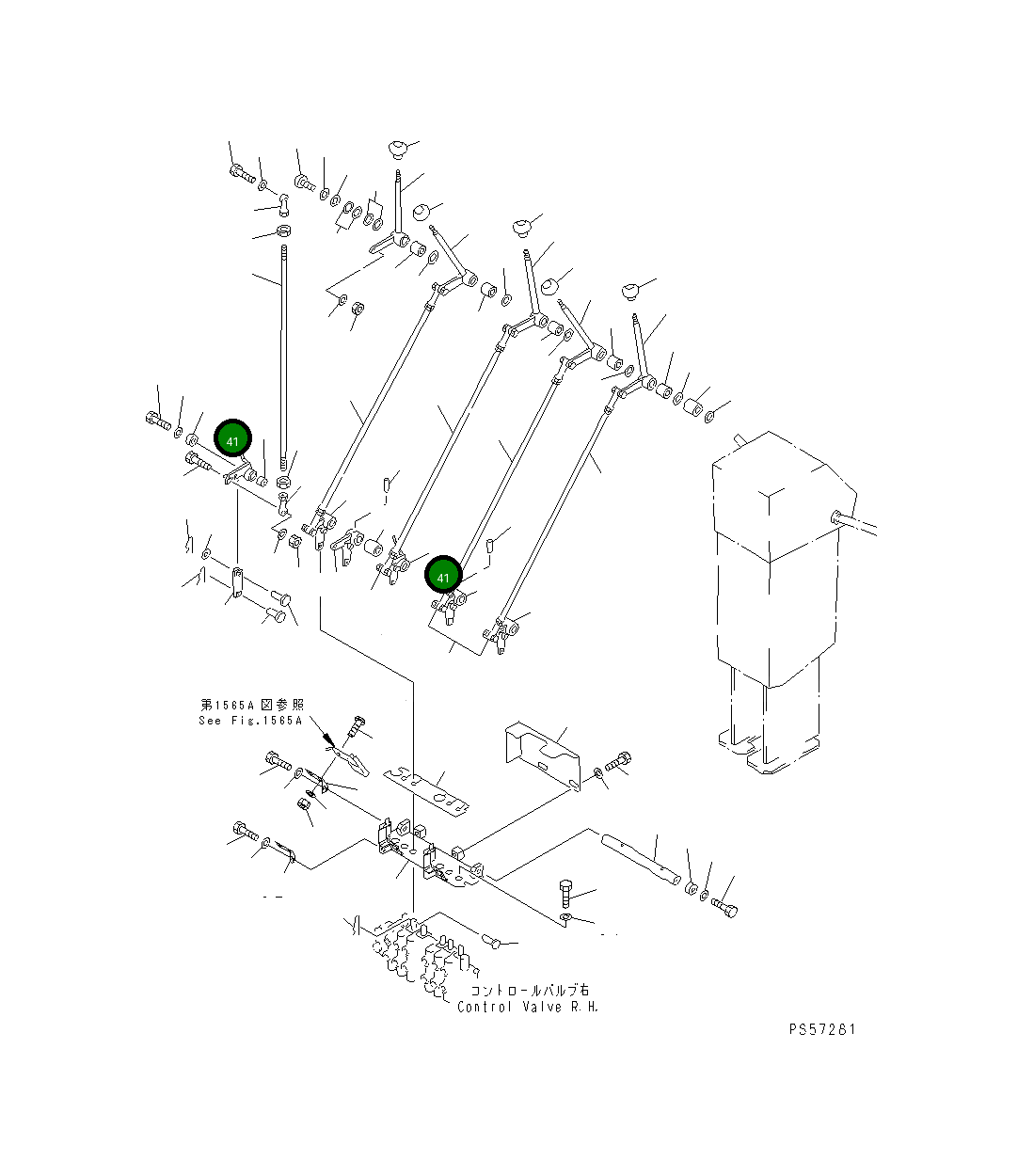 41

41

第1565A図参照
See Fig.1565A

コントロールバルブ右
Control Valve R.H.

PS57281