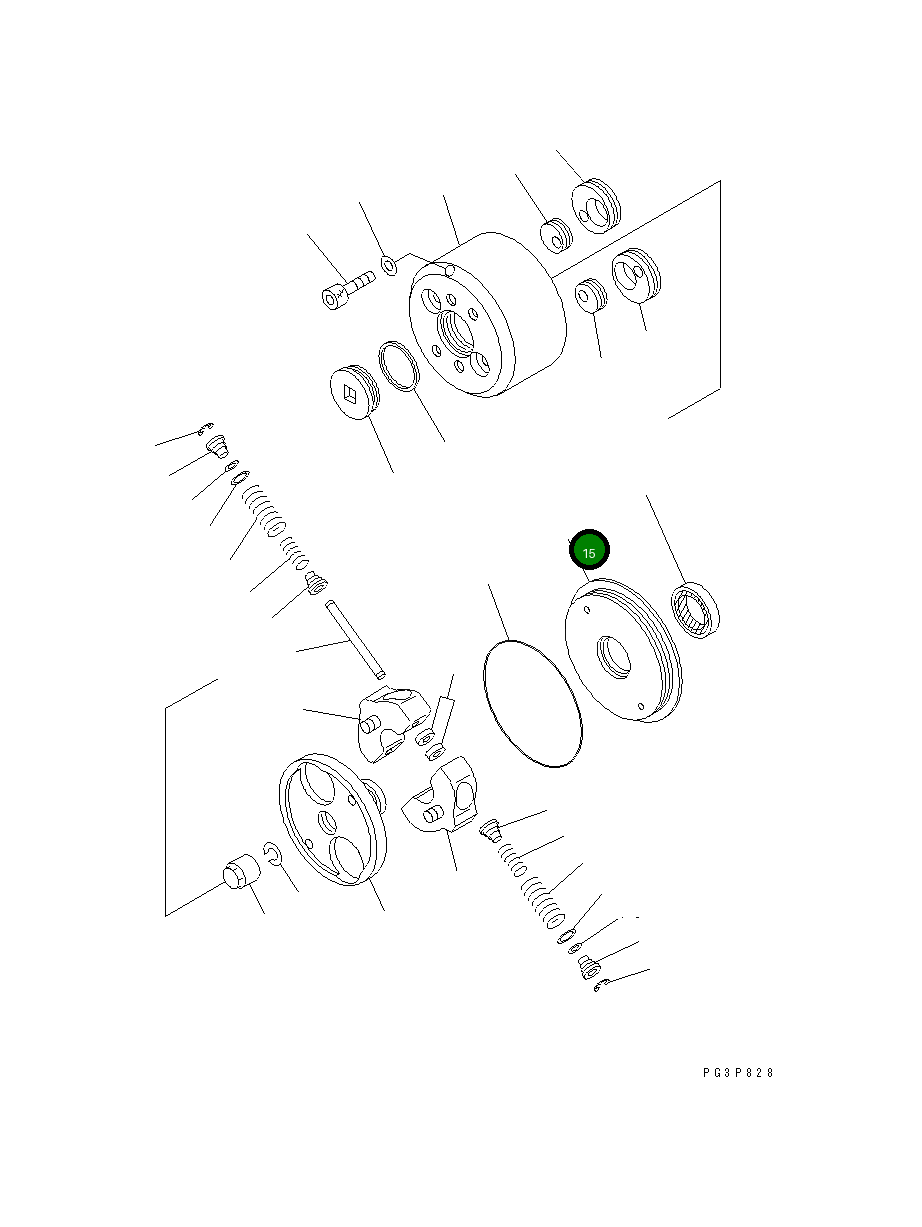 15

PG3P828