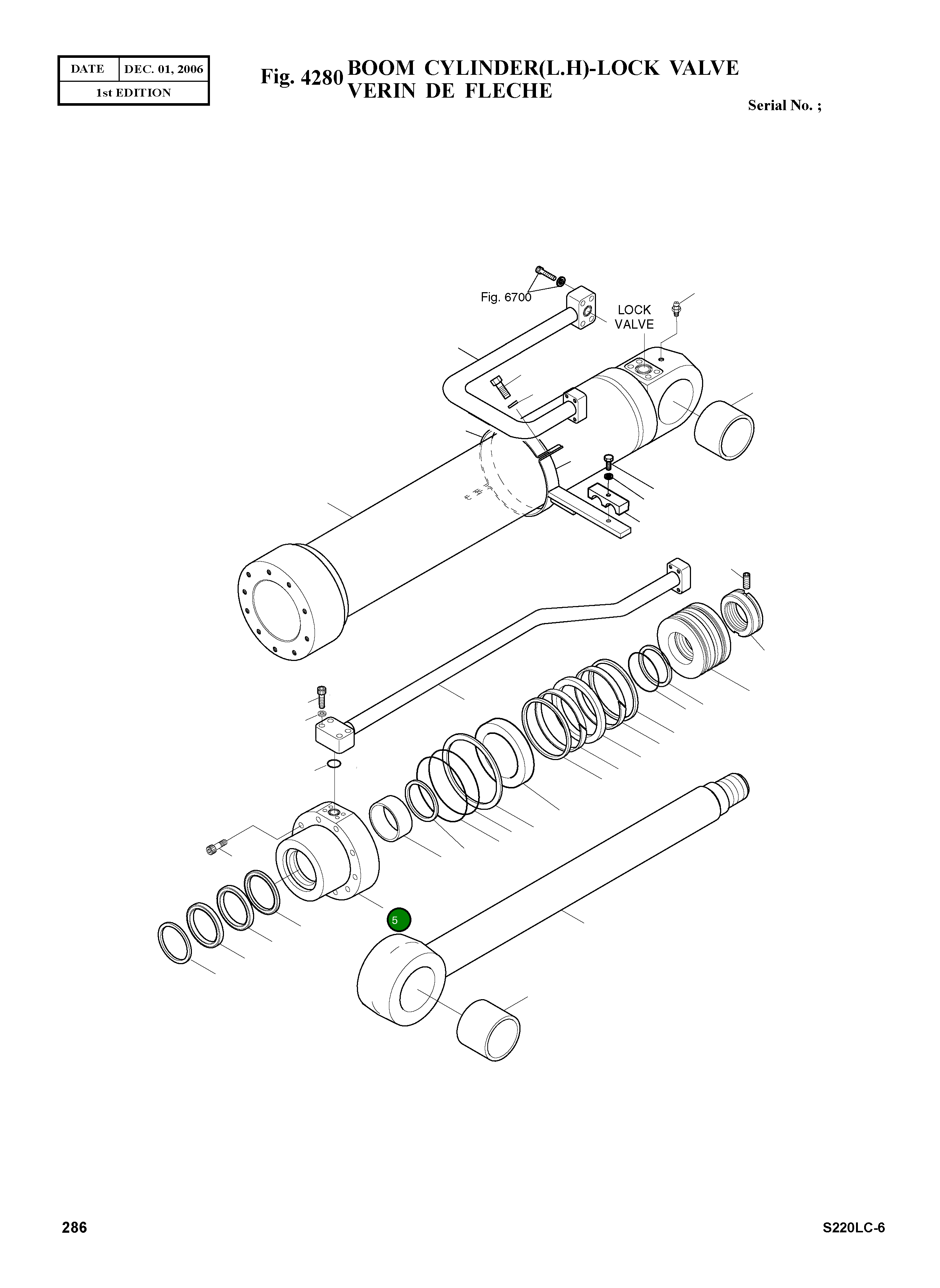 | DATE | DEC. 01, 2006 |
|---|---|
| 1st EDITION | |

Fig. 4280 BOOM CYLINDER(L.H)-LOCK VALVE
VERIN DE FLECHE

Serial No. ;

Fig. 6700

LOCK VALVE

5

286

S220LC-6