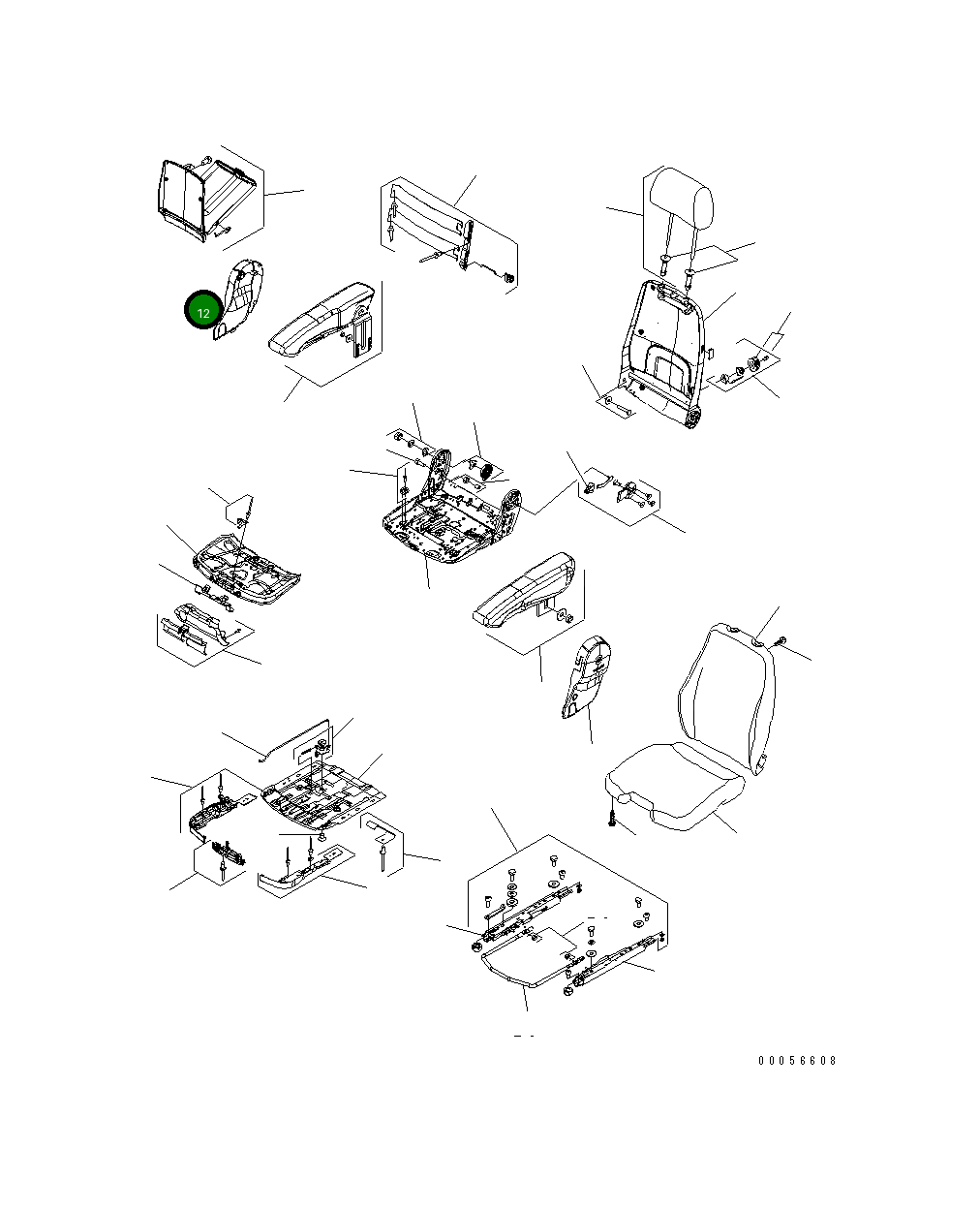 12

00056608