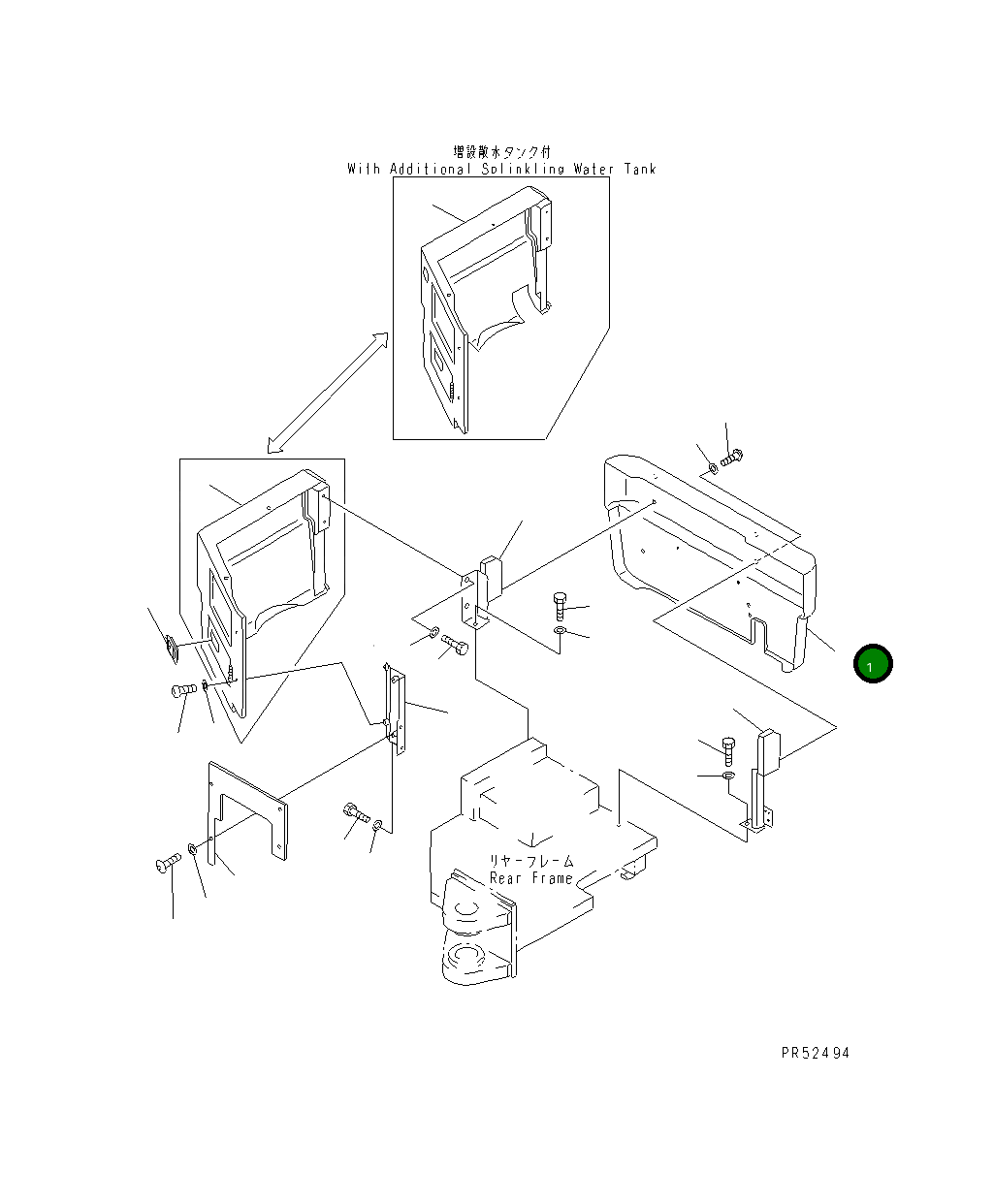 増設散水タンク付
With Additional Splinkling Water Tank

1

リヤーフレーム
Rear Frame

PR52494