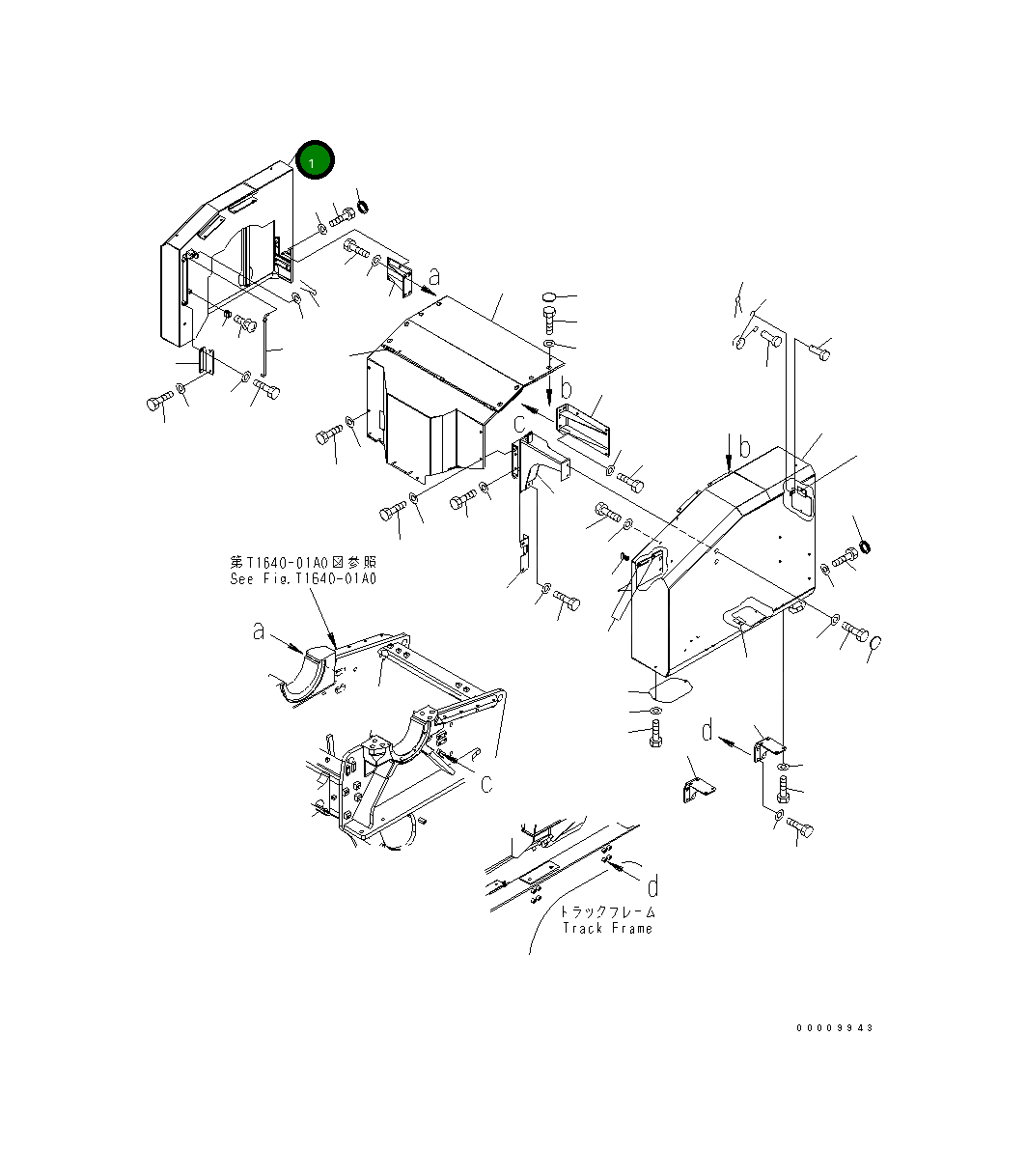 1

a

b

c

b

第T1640-01A0図参照
See Fig.T1640-01A0

a

c

d

d

トラックフレーム
Track Frame

00009943