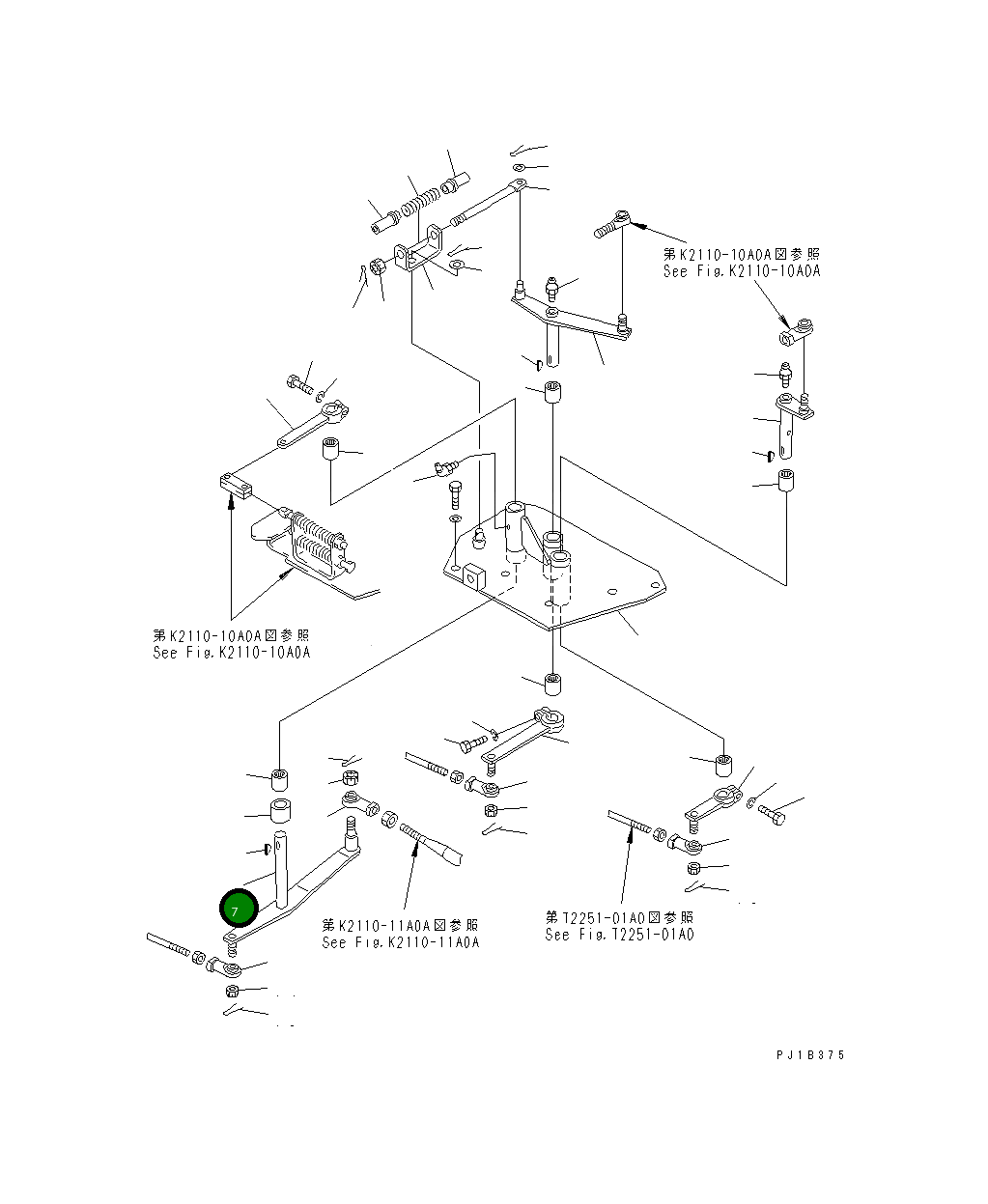 第K2110-10A0A図参照
See Fig.K2110-10A0A

第K2110-10A0A図参照
See Fig.K2110-10A0A

7

第K2110-11A0A図参照
See Fig.K2110-11A0A

第T2251-01A0図参照
See Fig.T2251-01A0

PJ1B375