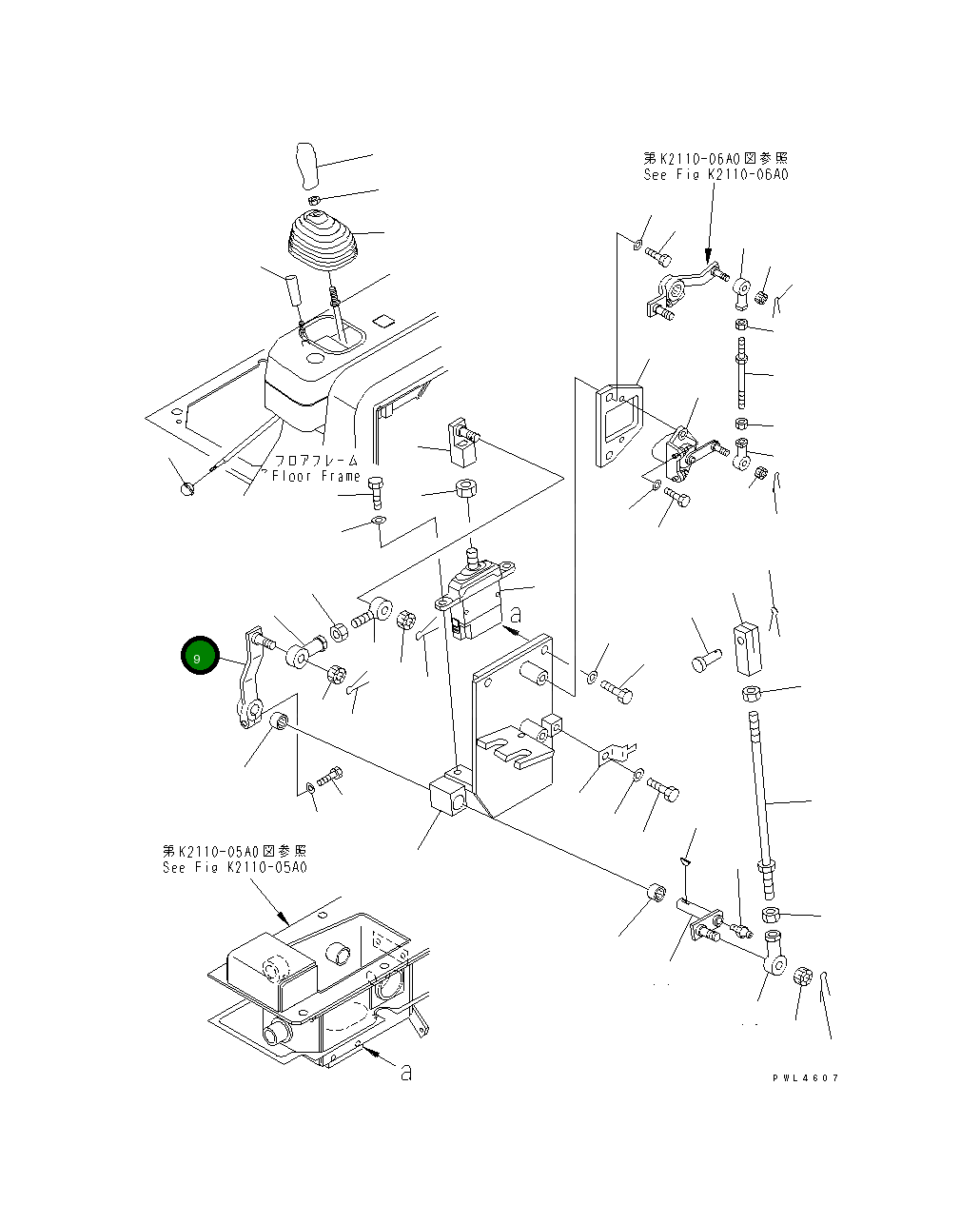 第K2110-06A0図参照
See Fig K2110-06A0

フロアフレーム
Floor Frame

a

9

第K2110-05A0図参照
See Fig K2110-05A0

a

PWL4607