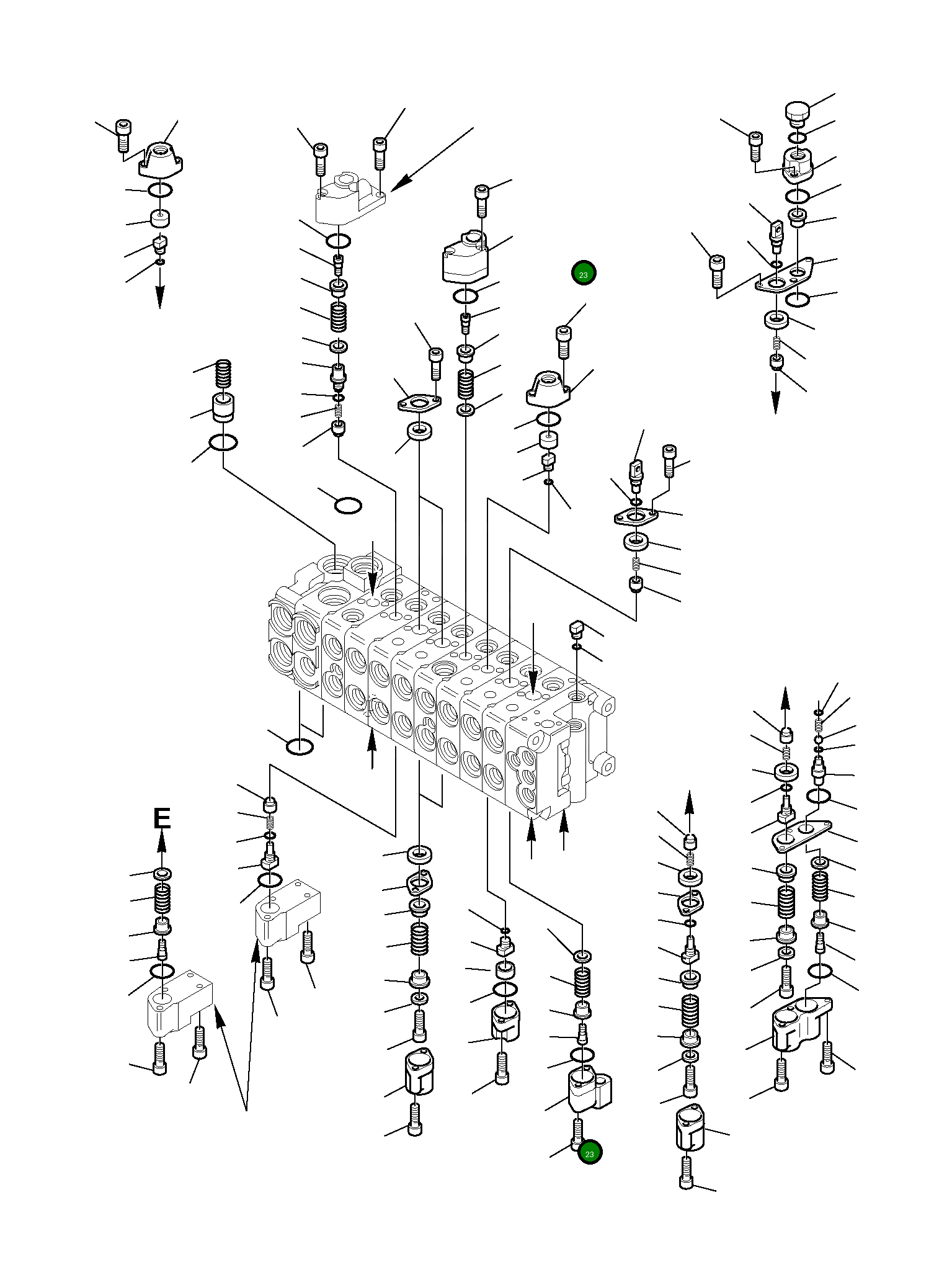 23

E

23