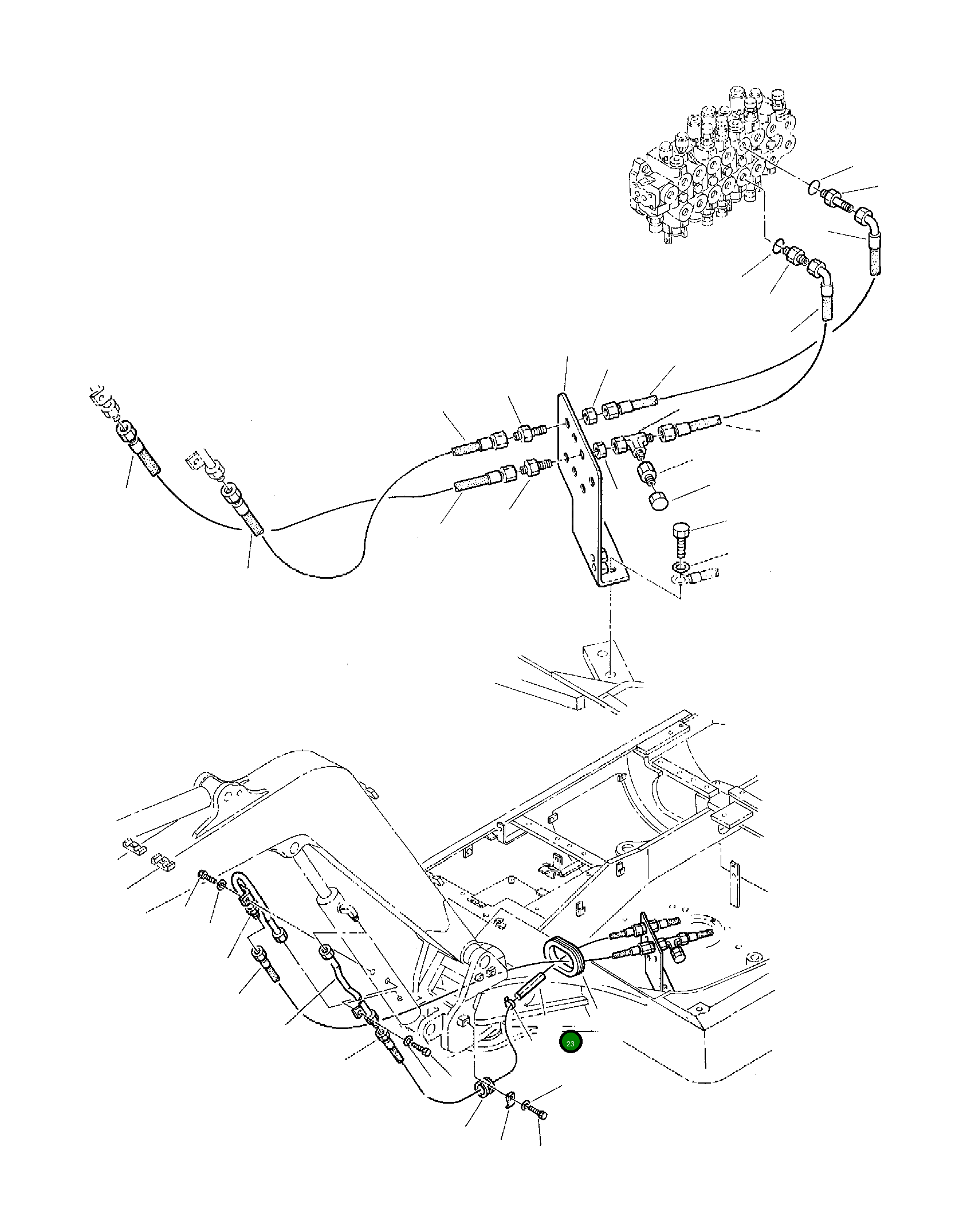 23