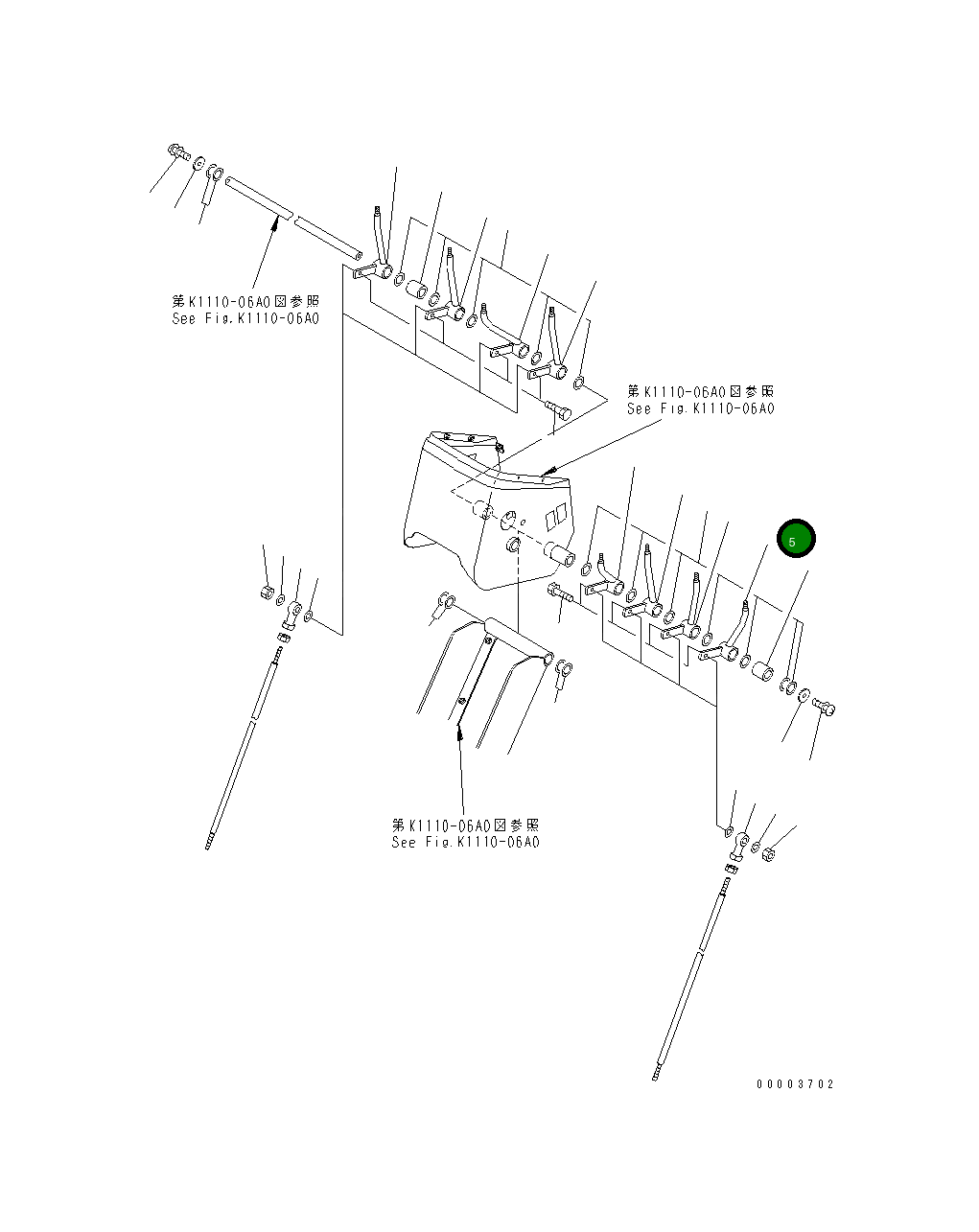 第K1110-06A0図参照
See Fig.K1110-06A0

第K1110-06A0図参照
See Fig.K1110-06A0

5

第K1110-06A0図参照
See Fig.K1110-06A0

00003702