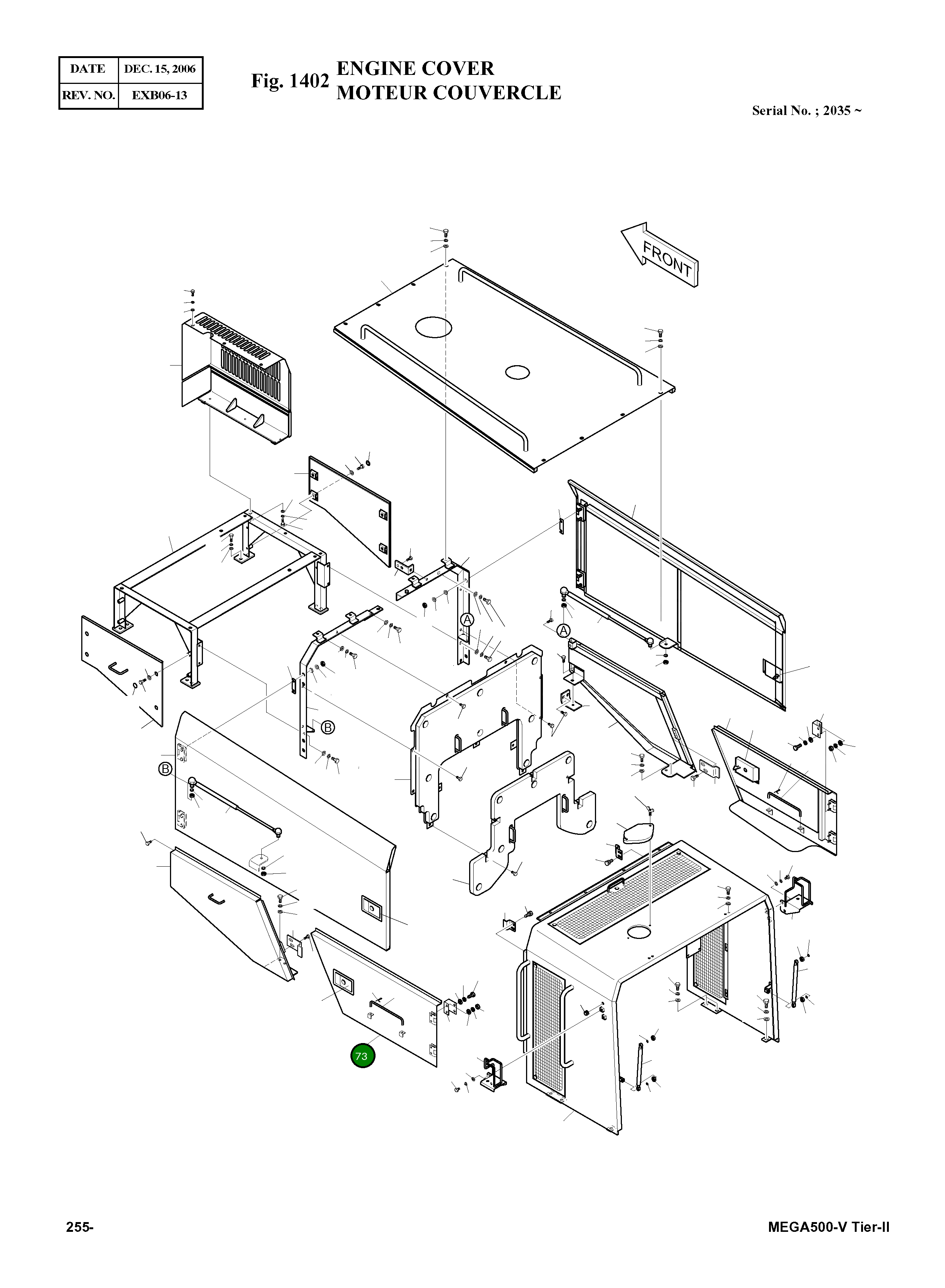 | DATE | DEC. 15, 2006 |
|---|---|
| REV. NO. | EXB06-13 |

Fig. 1402 ENGINE COVER
MOTEUR COUVERCLE

Serial No. ; 2035 ~

FRONT

A

A

B

B

73

255-

MEGA500-V Tier-II