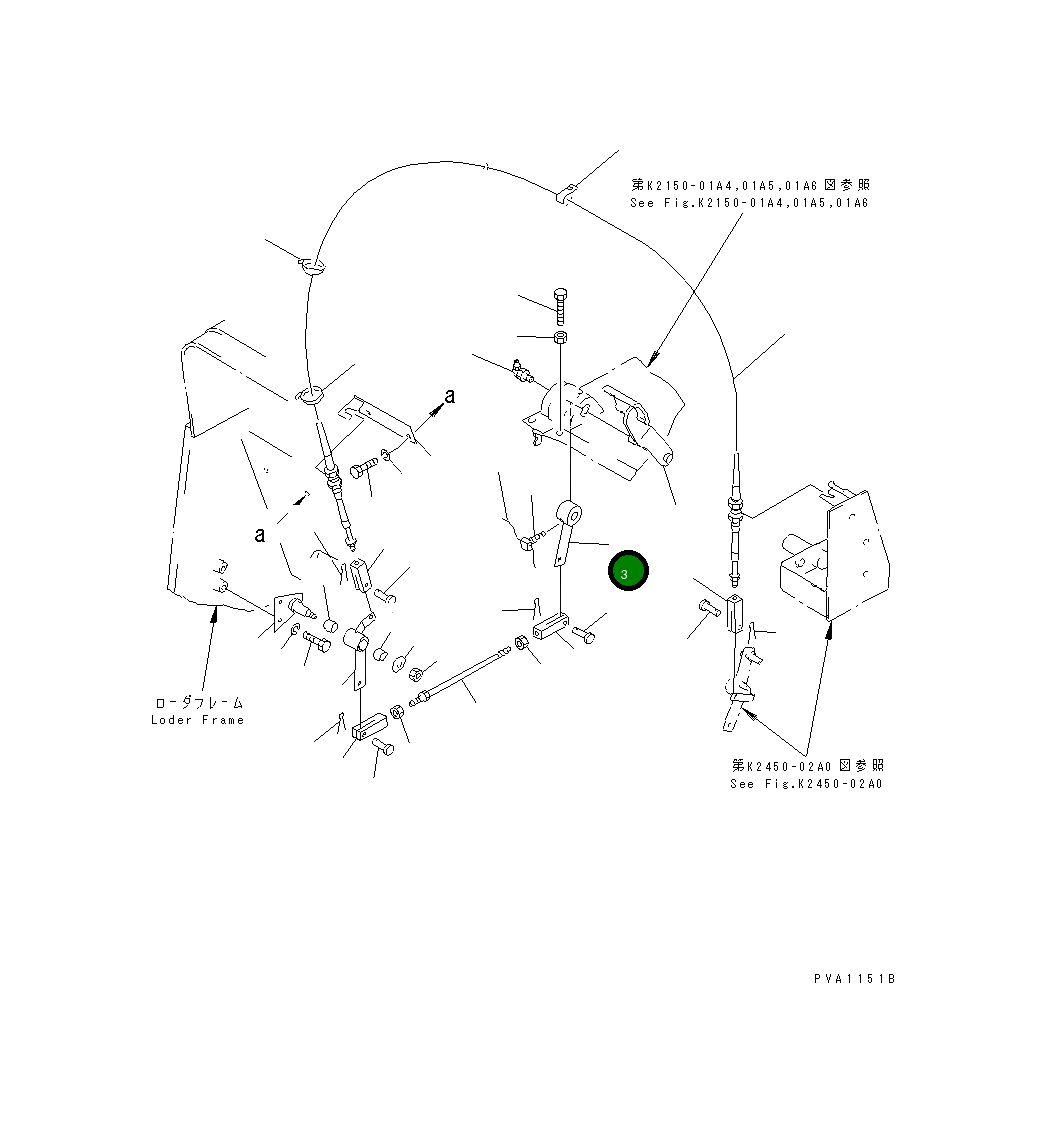 第K2150-01A4,01A5,01A6 図参照
See Fig.K2150-01A4,01A5,01A6

a

a

3

ローダフレーム
Loder Frame

第K2450-02A0 図参照
See Fig.K2450-02A0

PVA1151B