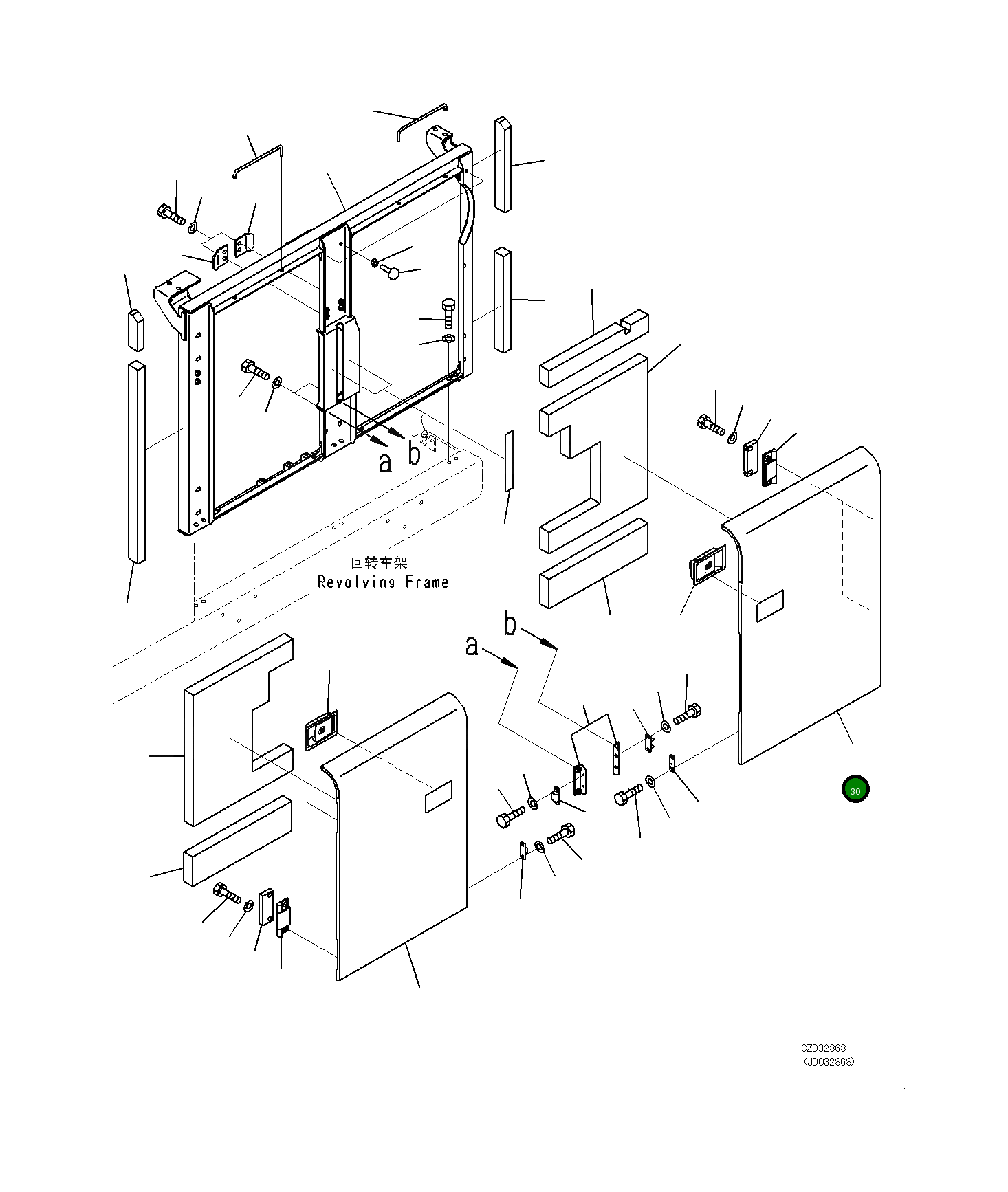 a b

回转车架
Revolving Frame

b

a

30

CZD32868
(JD032868)