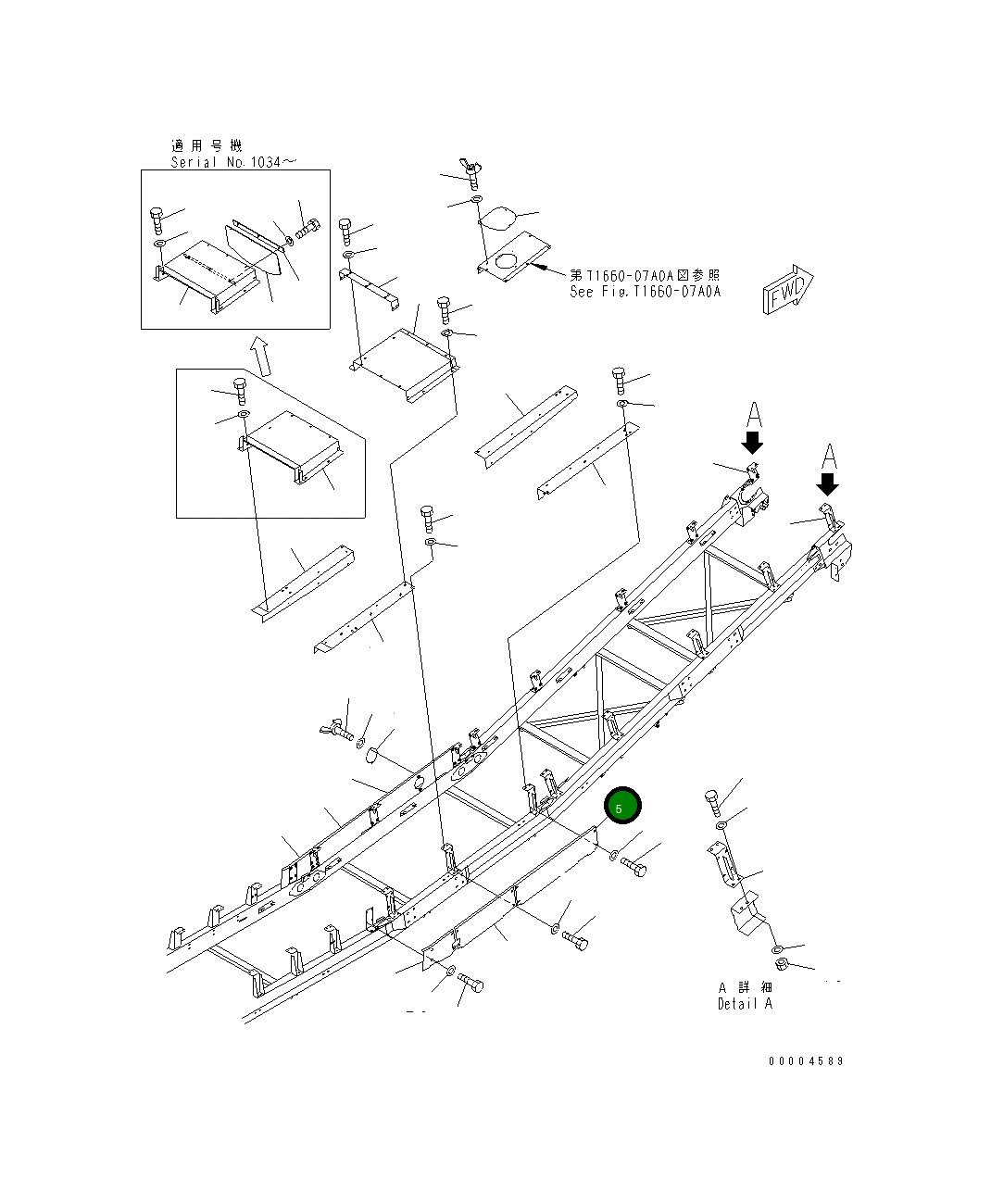 適用号機
Serial No.1034～

第T1660-07A0A図参照
See Fig.T1660-07A0A

FWD

A

A

5

A 詳細
Detail A

00004589