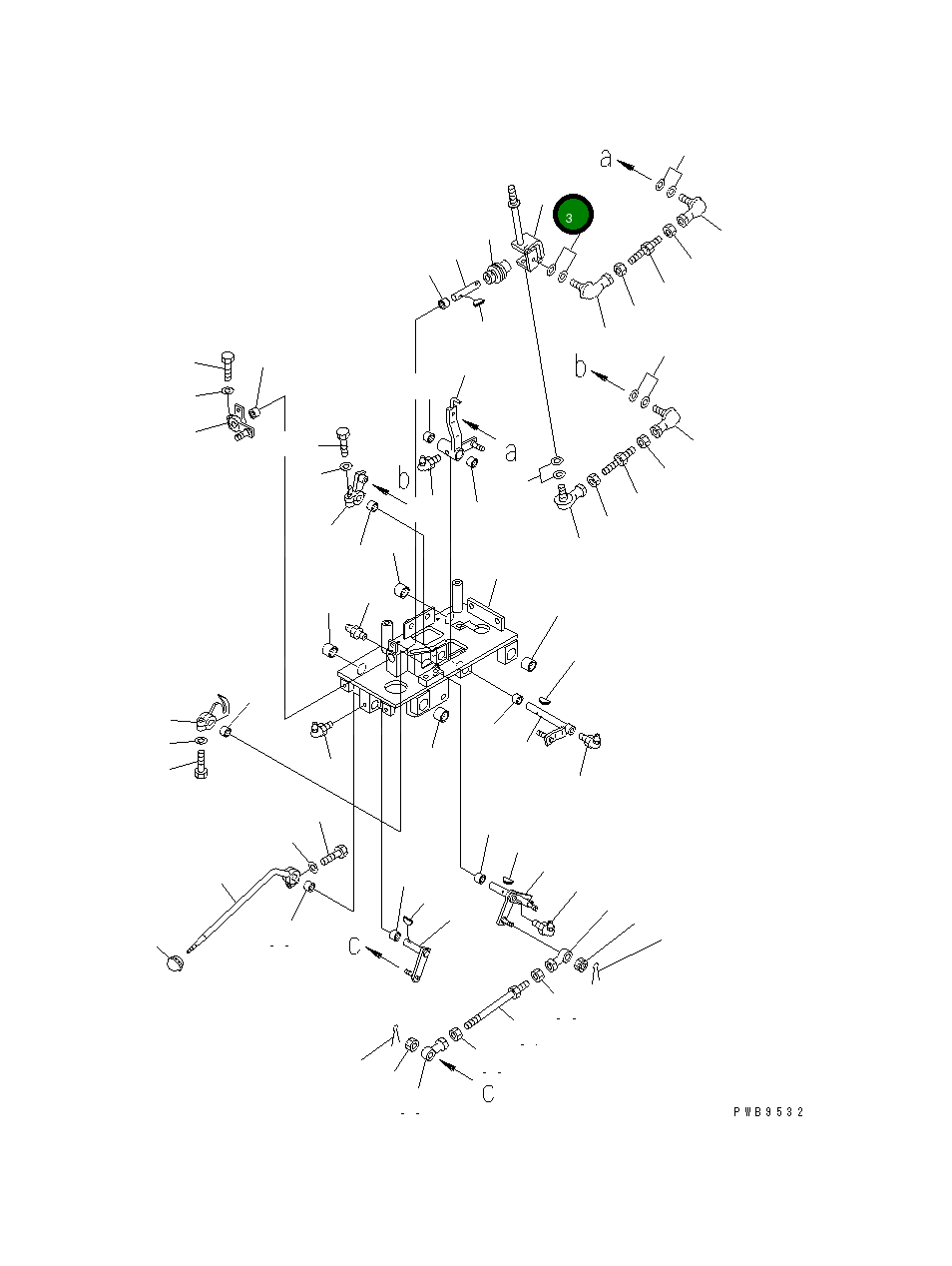 a
3
b
a
b
C
C
PWB9532