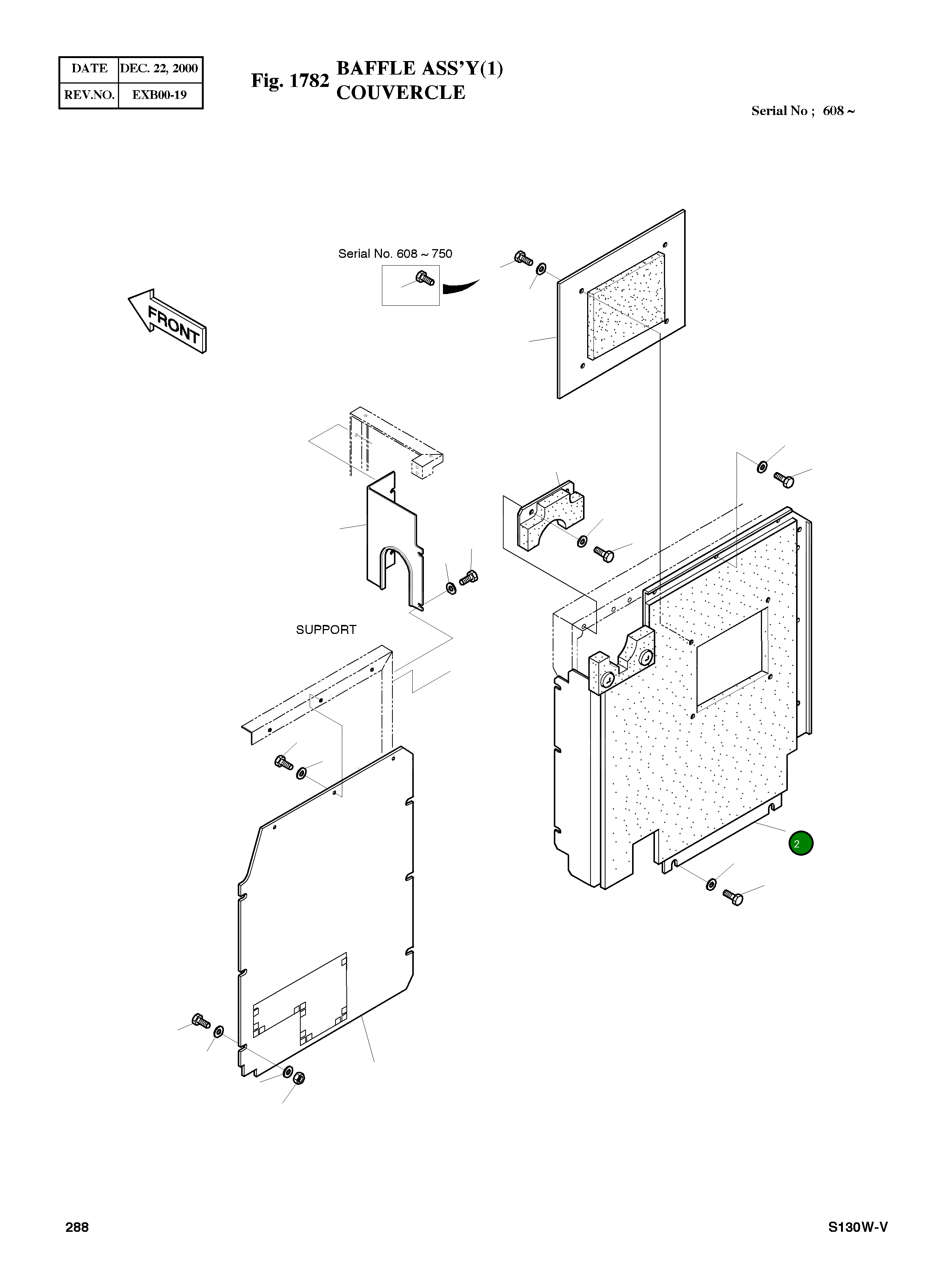 | DATE | DEC. 22, 2000 |
|---|---|
| REV.NO. | EXB00-19 |

Fig. 1782 BAFFLE ASS'Y(1)
COUVERCLE

Serial No ; 608 ~

Serial No. 608 ~ 750

FRONT

SUPPORT

2

288

S130W-V