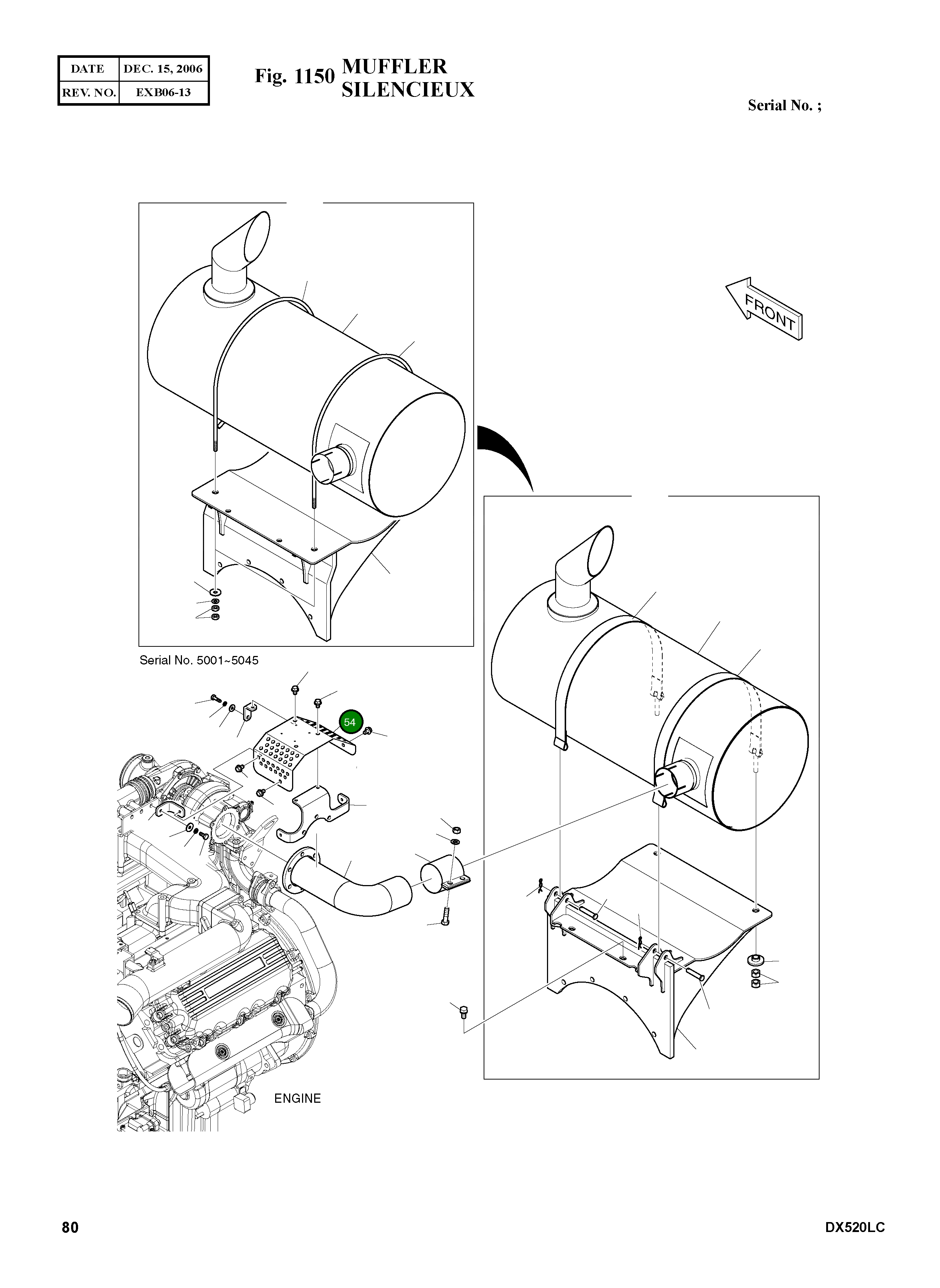 | DATE | DEC. 15, 2006 |
|---|---|
| REV. NO. | EXB06-13 |

Fig. 1150 MUFFLER SILENCIEUX

Serial No. ;

FRONT

Serial No. 5001~5045

54

ENGINE

80

DX520LC