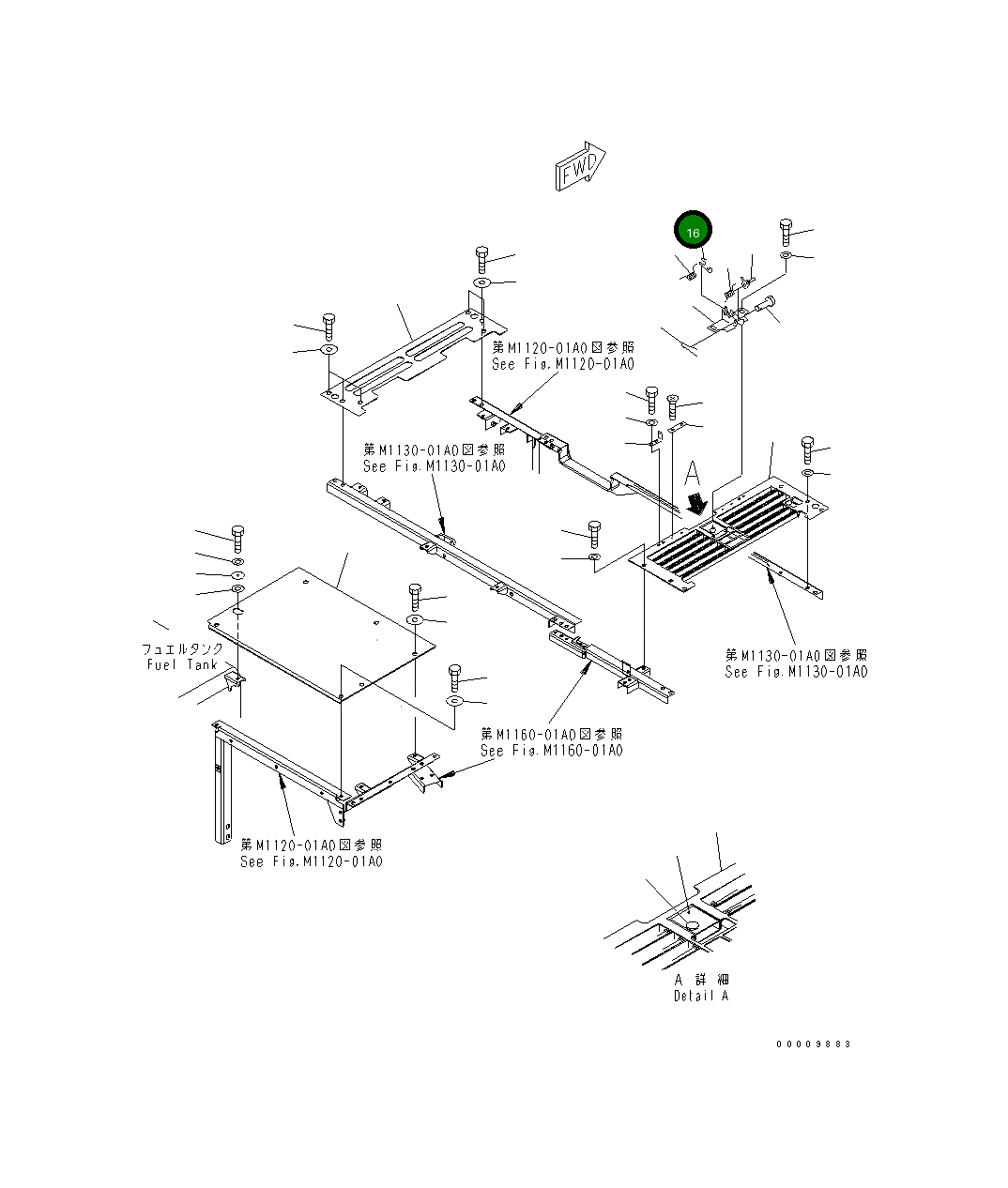 FWD

16

第M1120-01A0図参照
See Fig.M1120-01A0

第M1130-01A0図参照
See Fig.M1130-01A0

A

フュエルタンク
Fuel Tank

第M1130-01A0図参照
See Fig.M1130-01A0

第M1160-01A0図参照
See Fig.M1160-01A0

第M1120-01A0図参照
See Fig.M1120-01A0

A 詳細
Detail A

00009883