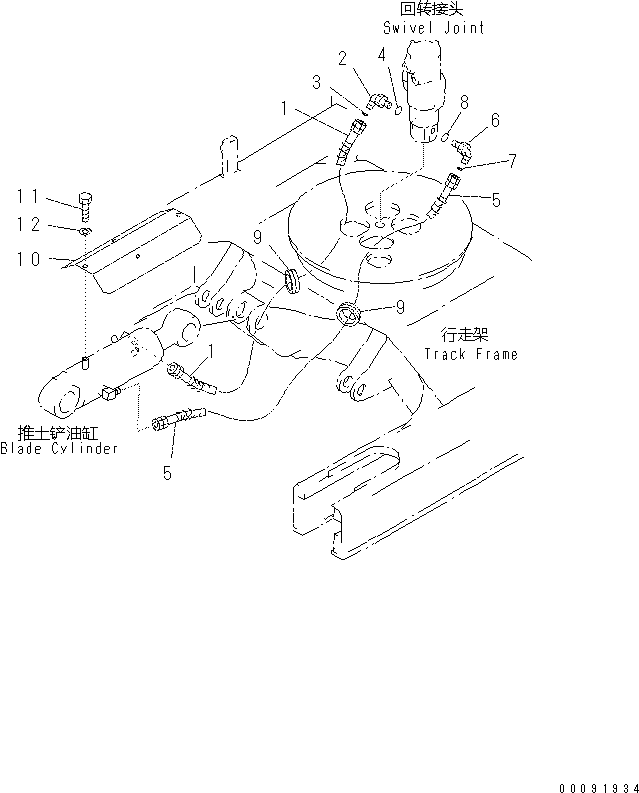 回转接头
Swivel Joint

2
4
3
1
8
6
7
5
11
12
10
9
9
行走架
Track Frame
1
推土铲油缸
Blade Cylinder
5

00091934