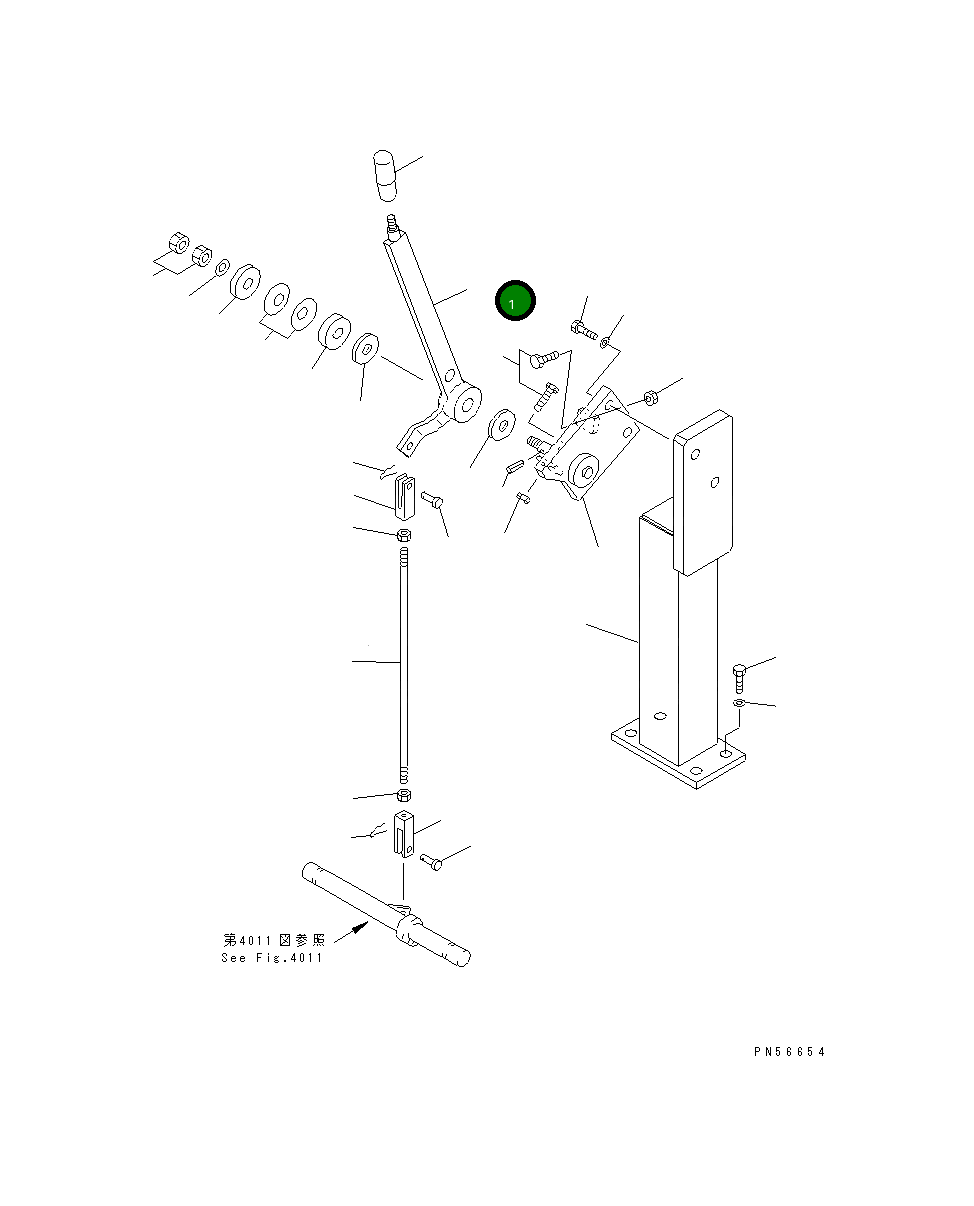 1

第4011図参照
See Fig.4011

PN56654