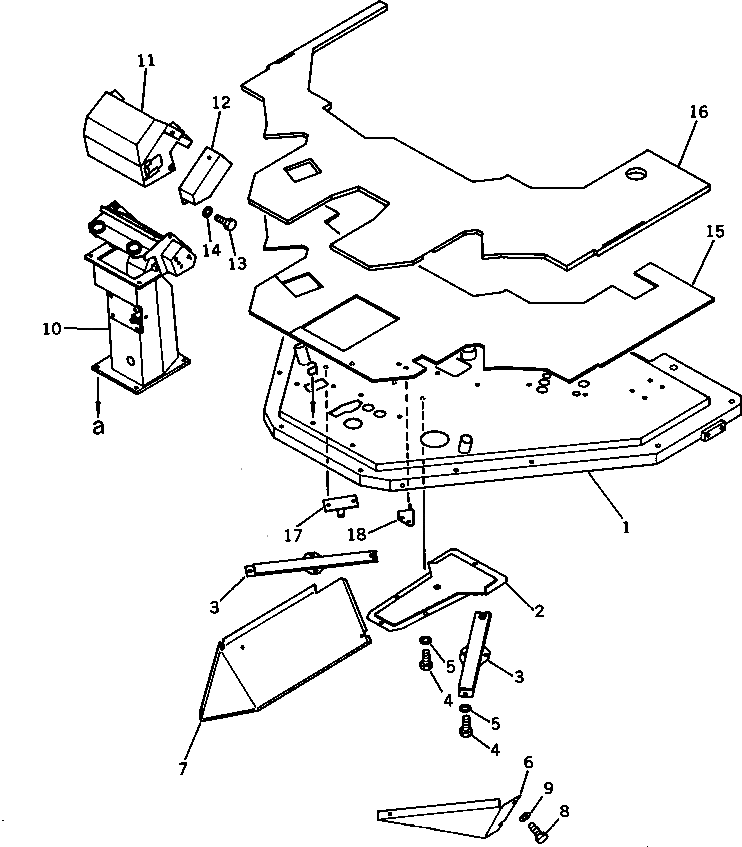 11
12
16
14
13
15
10
a
a
1
17
18
3
2
5
3
4
5
4
7
6
9
8