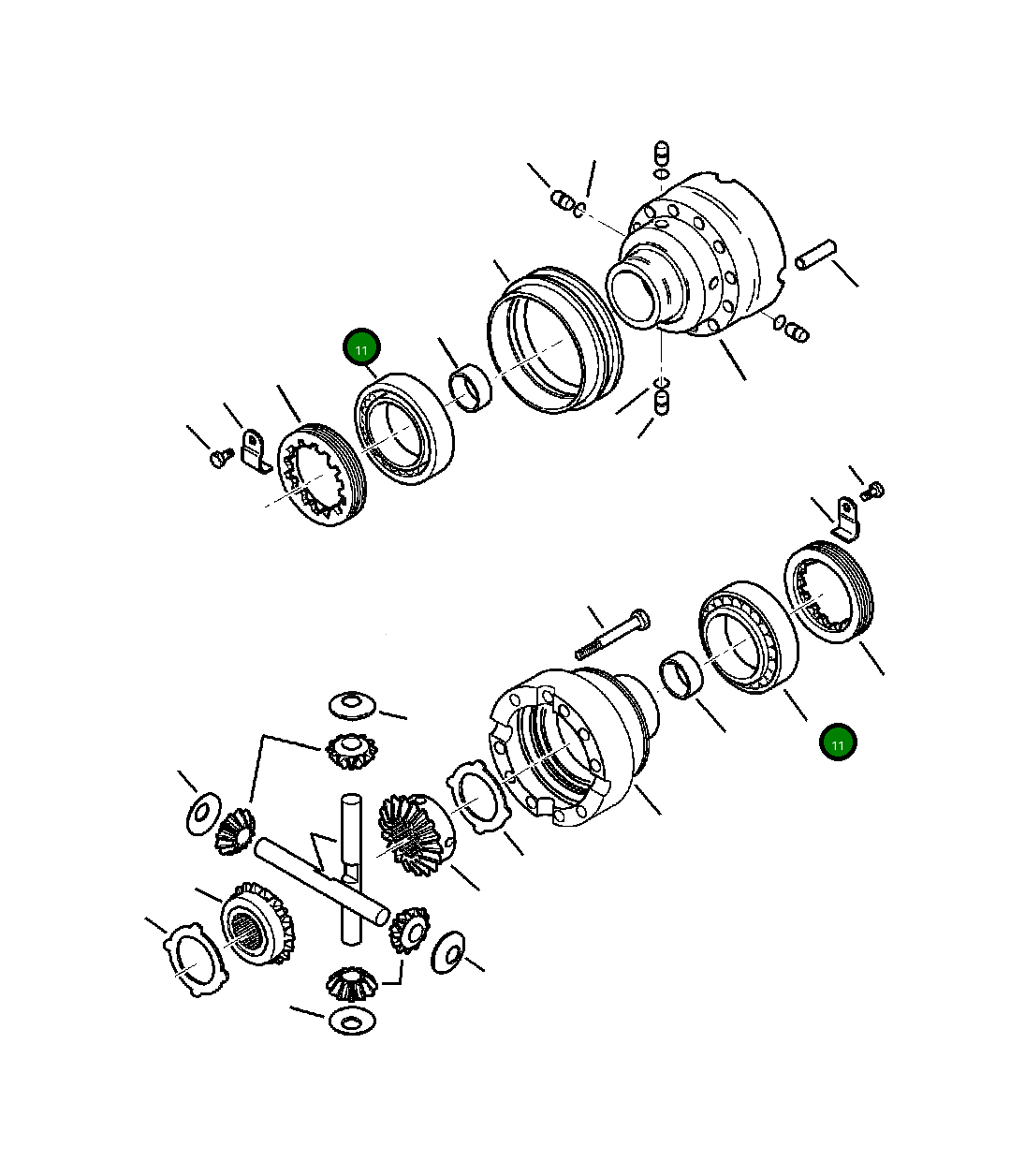 11

11