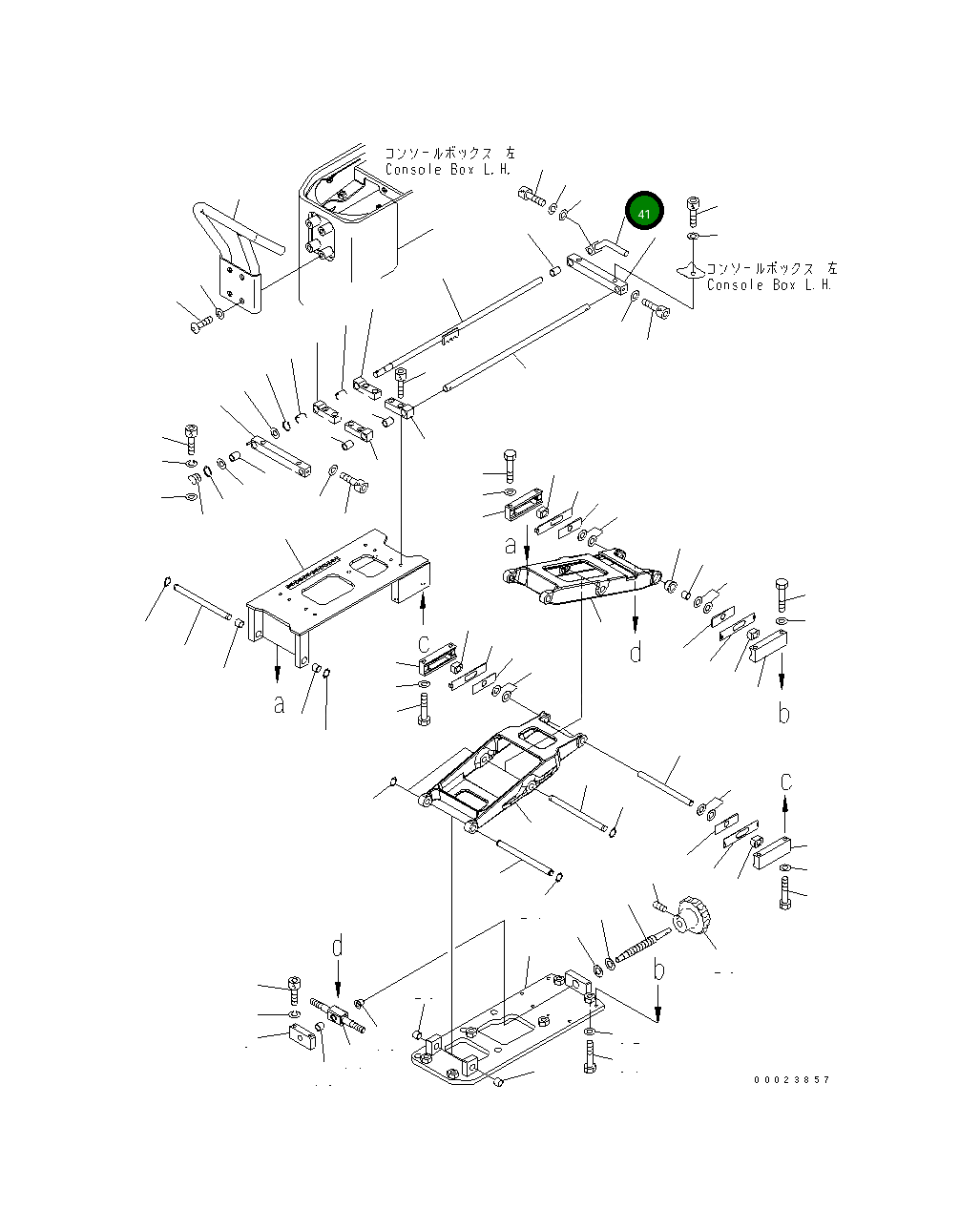 コンソールボックス 左
Console Box L.H.

41

コンソールボックス 左
Console Box L.H.

a

d

b

c

a

c

d

b

00023857