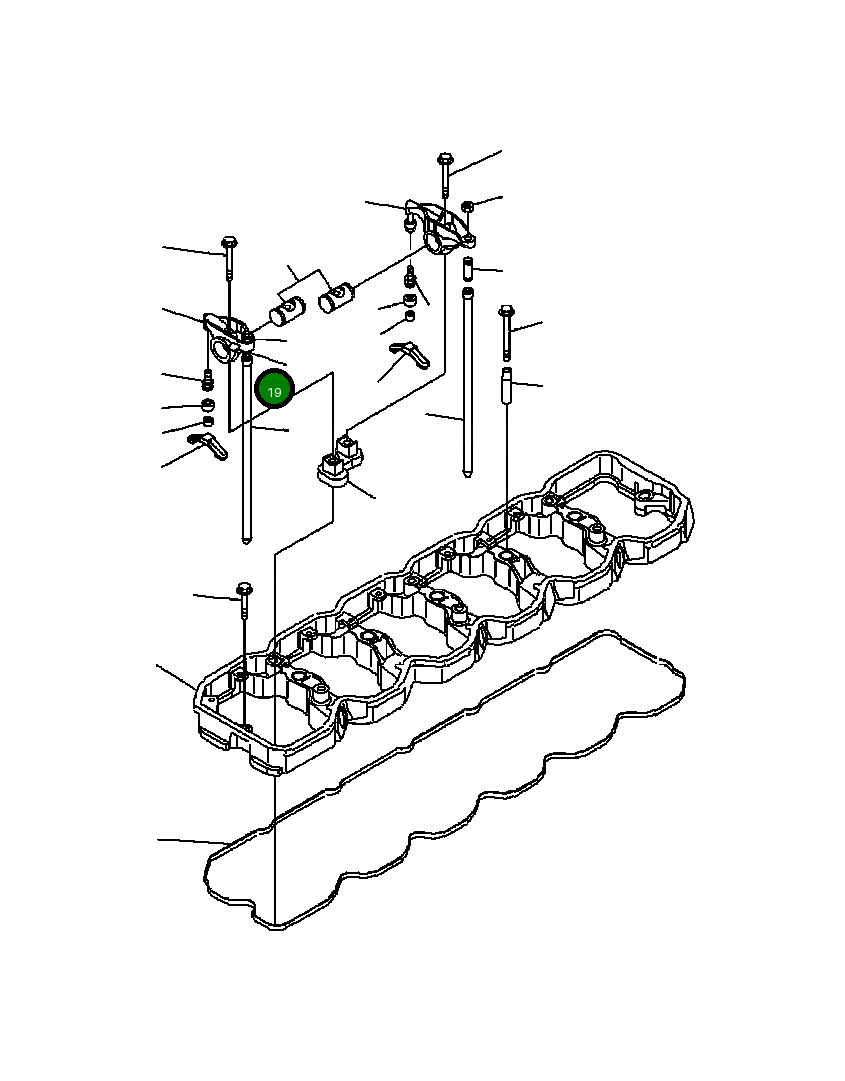 19