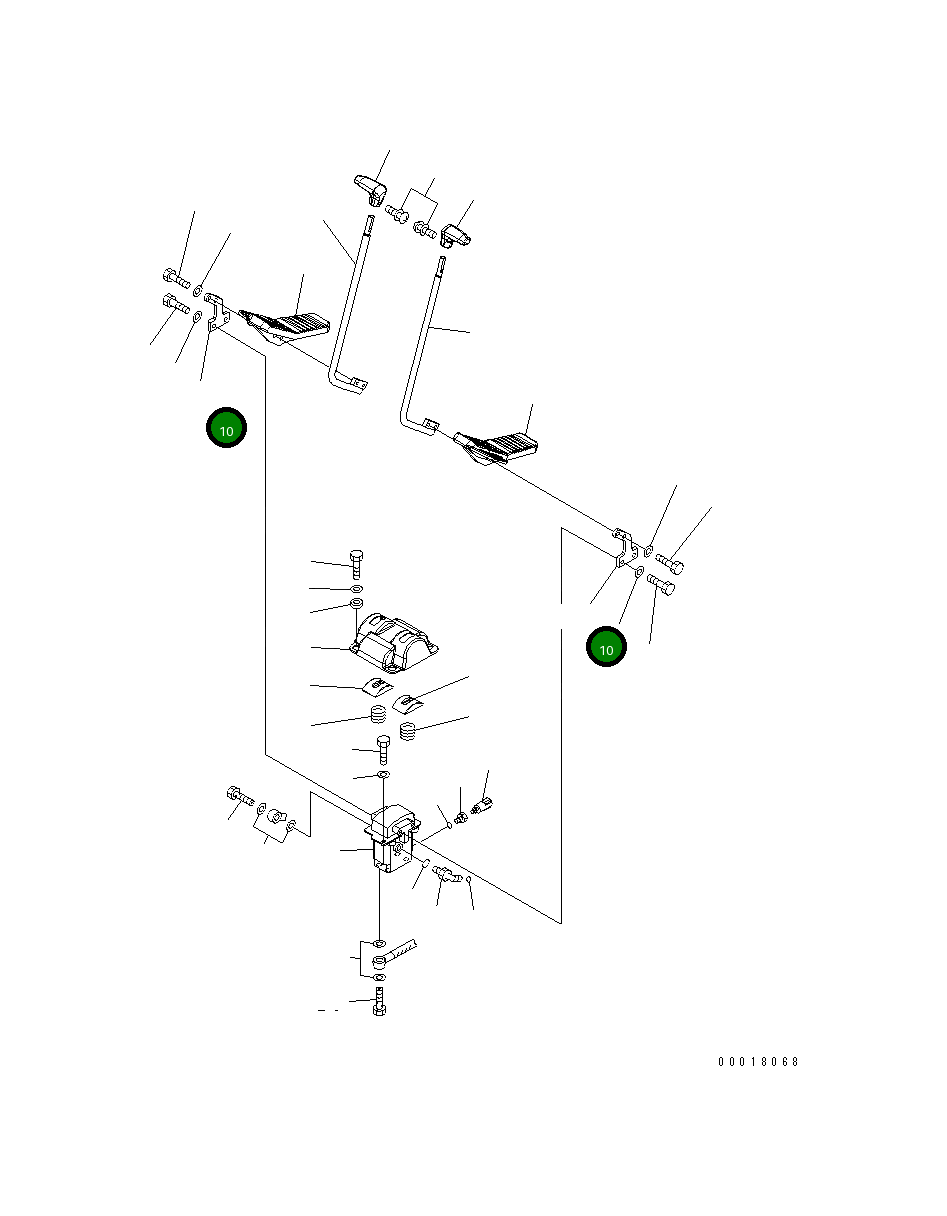 10

10

00018068