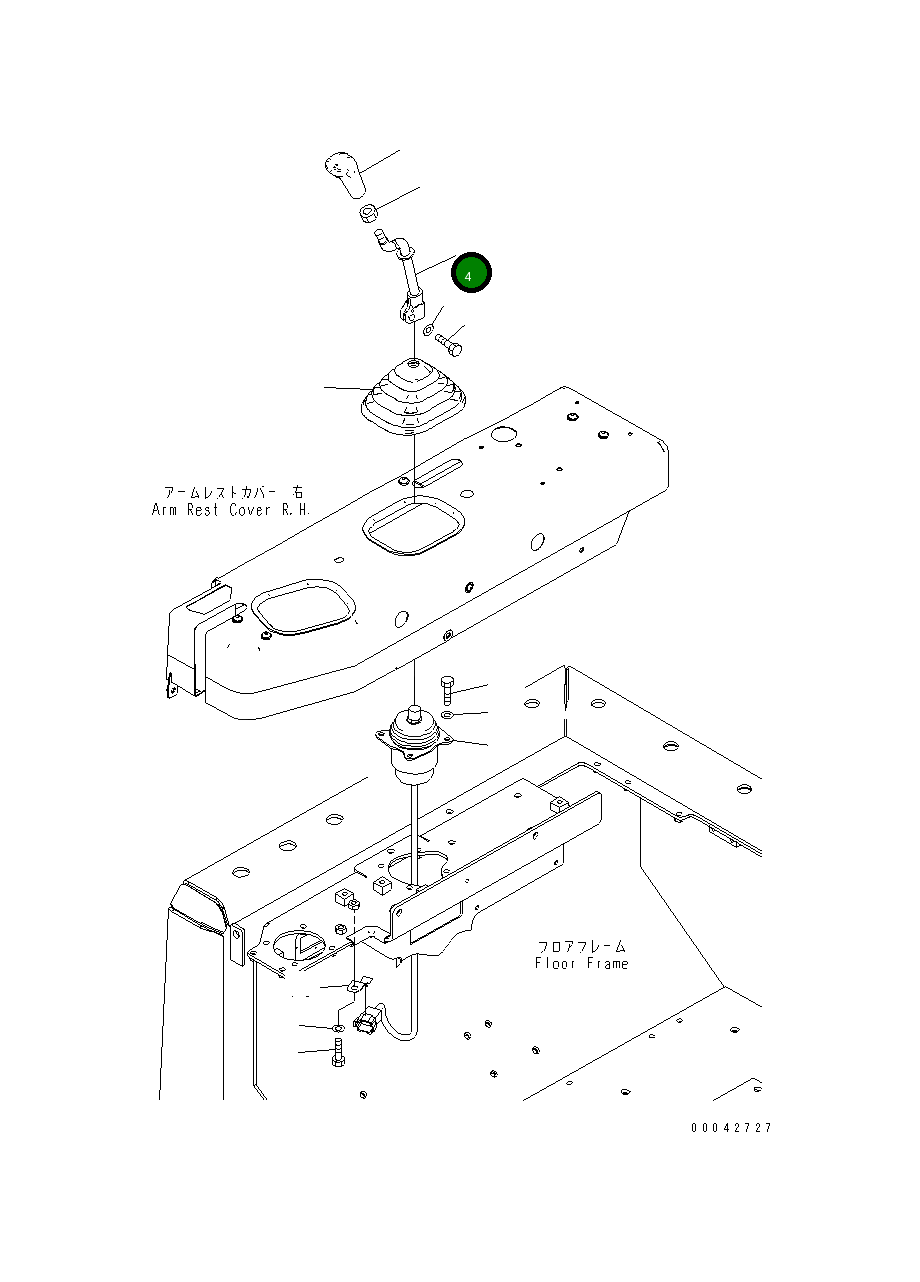 4

アームレストカバー 右
Arm Rest Cover R.H.

フロアフレーム
Floor Frame

00042727