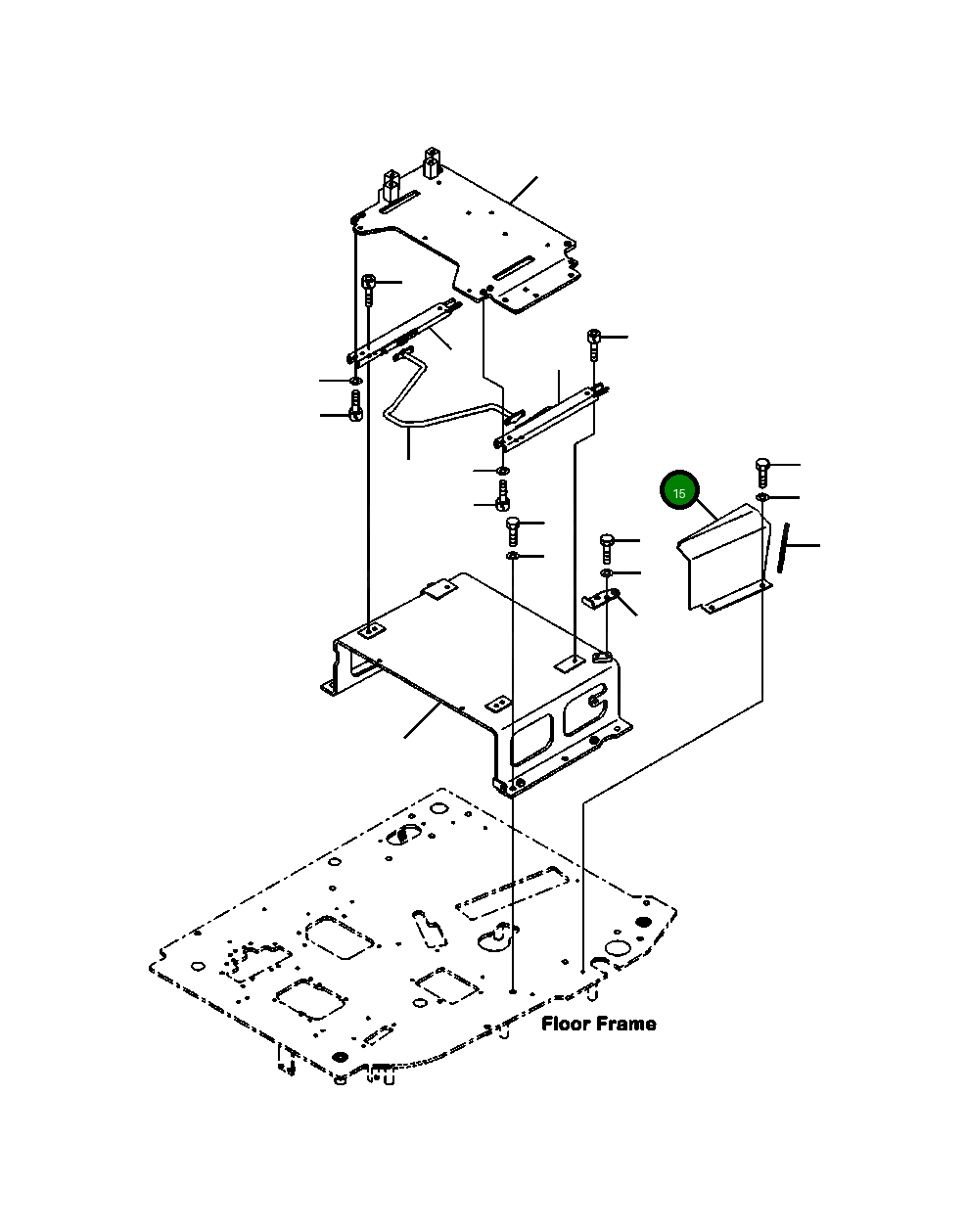 15

Floor Frame