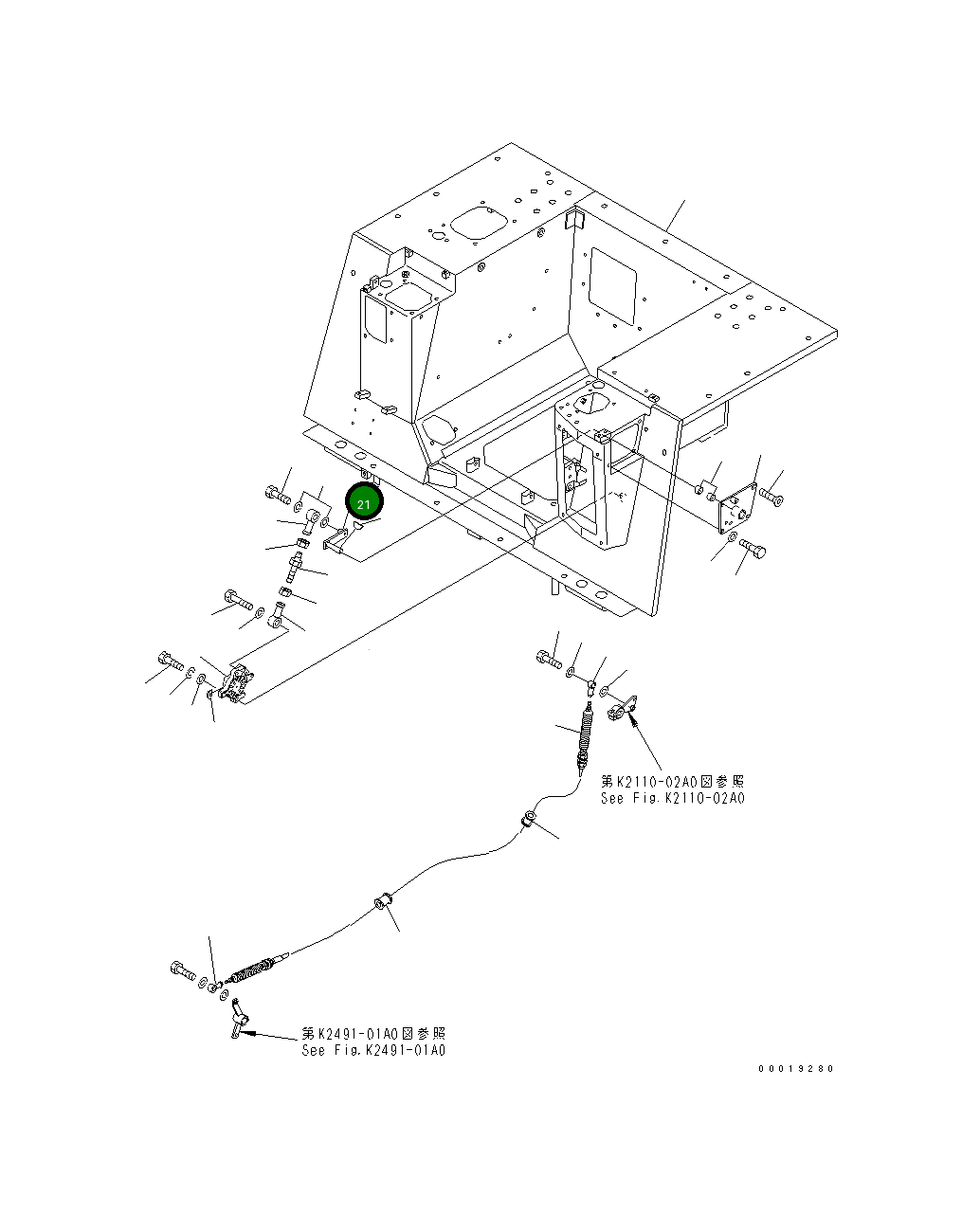 21

第K2110-02A0図参照
See Fig.K2110-02A0

第K2491-01A0図参照
See Fig.K2491-01A0

00019280