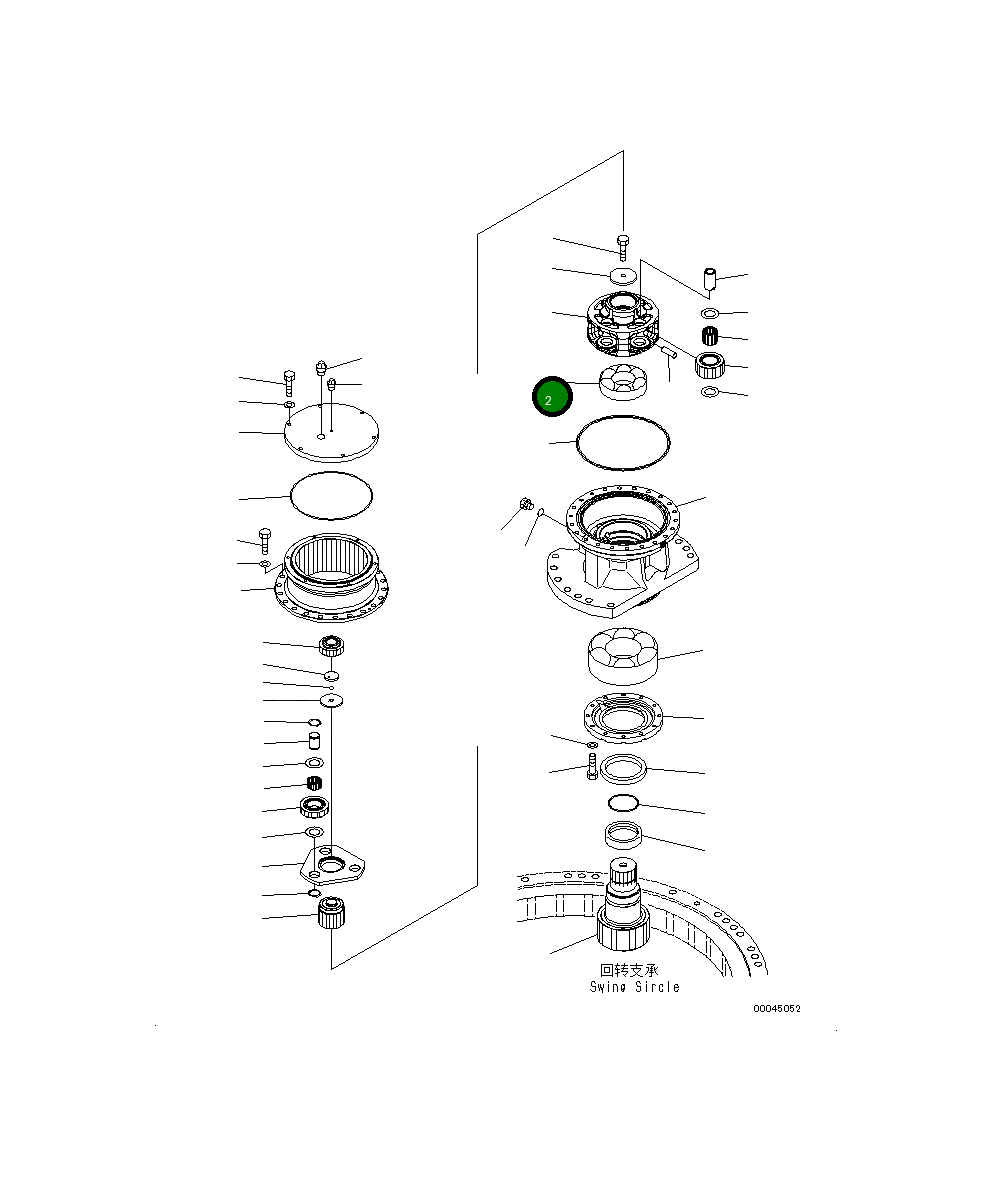 2

回转支承
Swing Sircle

00045052