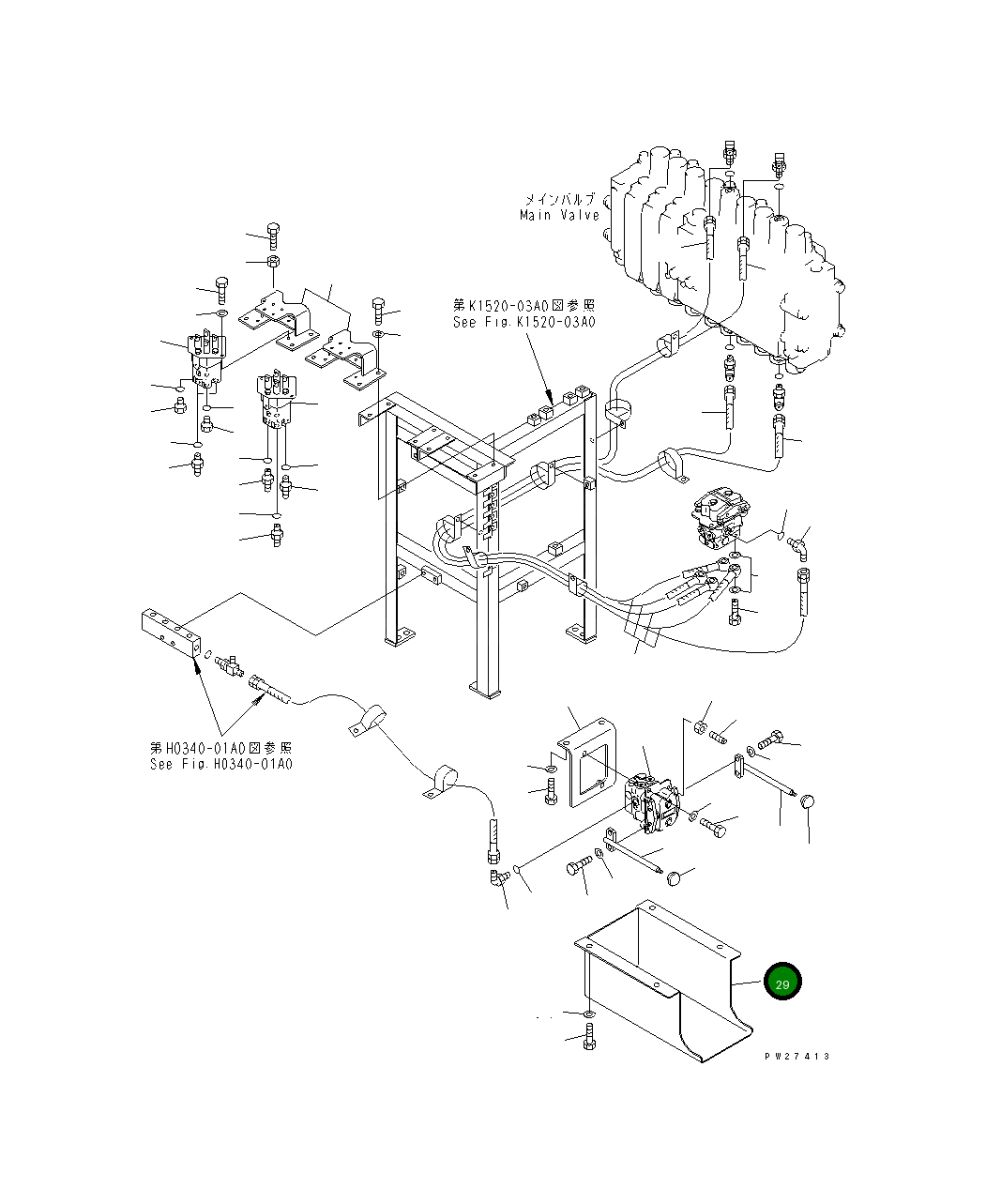 メインバルブ
Main Valve

第K1520-03A0図参照
See Fig.K1520-03A0

第H0340-01A0図参照
See Fig.H0340-01A0

29

PW27413