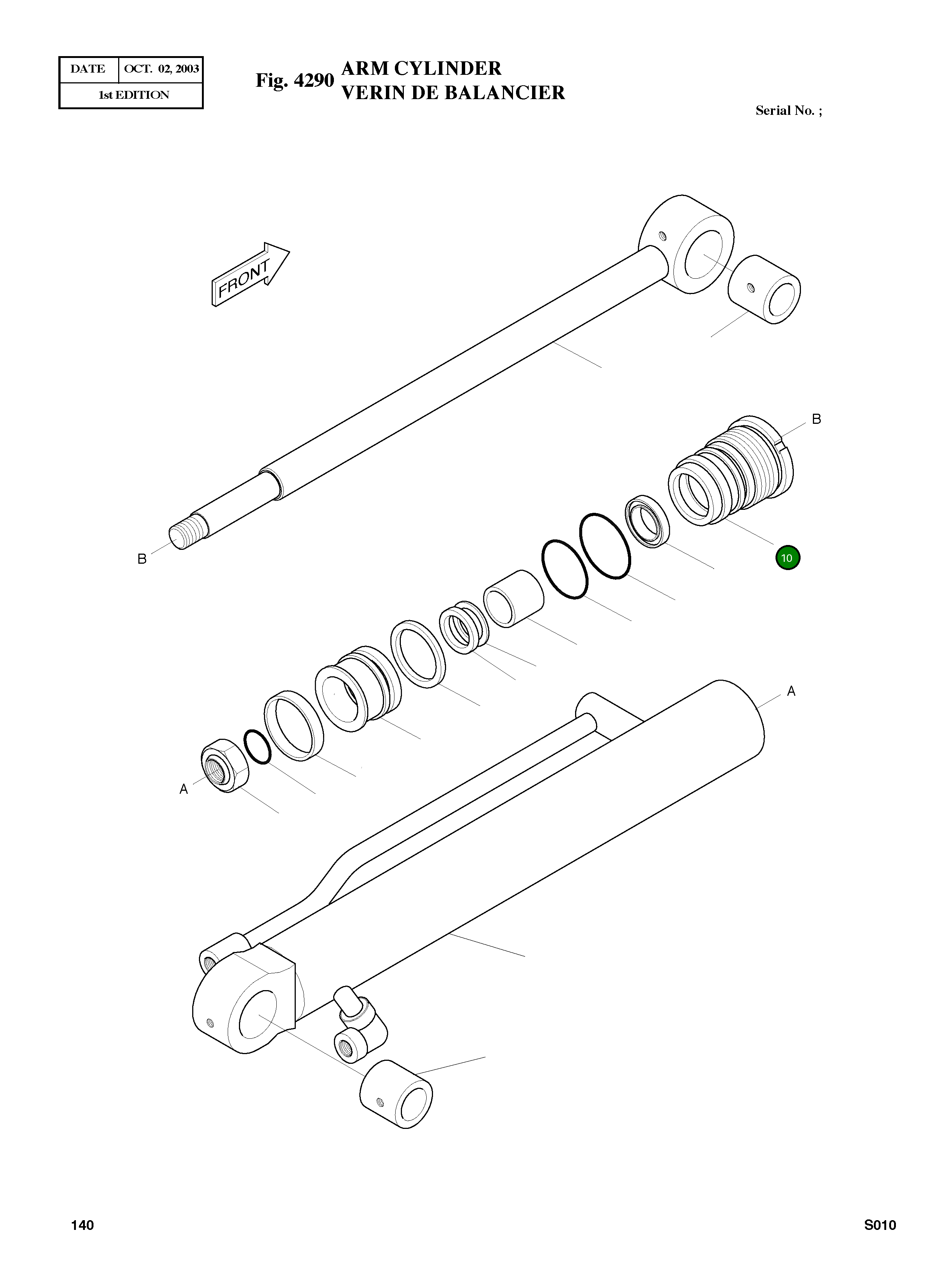 | DATE | OCT. 02, 2003 |
|---|---|
| 1st EDITION | |

Fig. 4290 ARM CYLINDER
VERIN DE BALANCIER

Serial No. ;

FRONT

B

B

10

A

A

140

S010