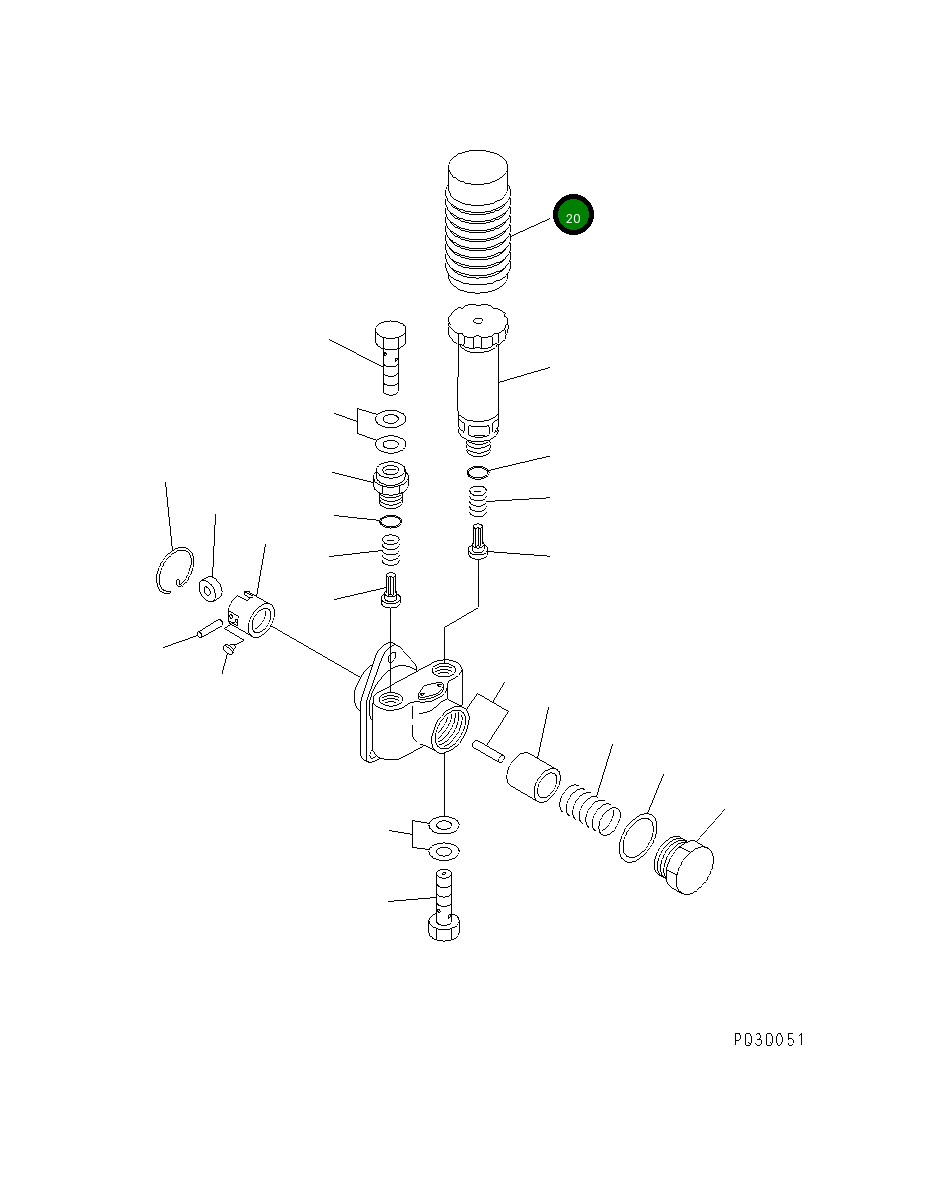 20

P030051