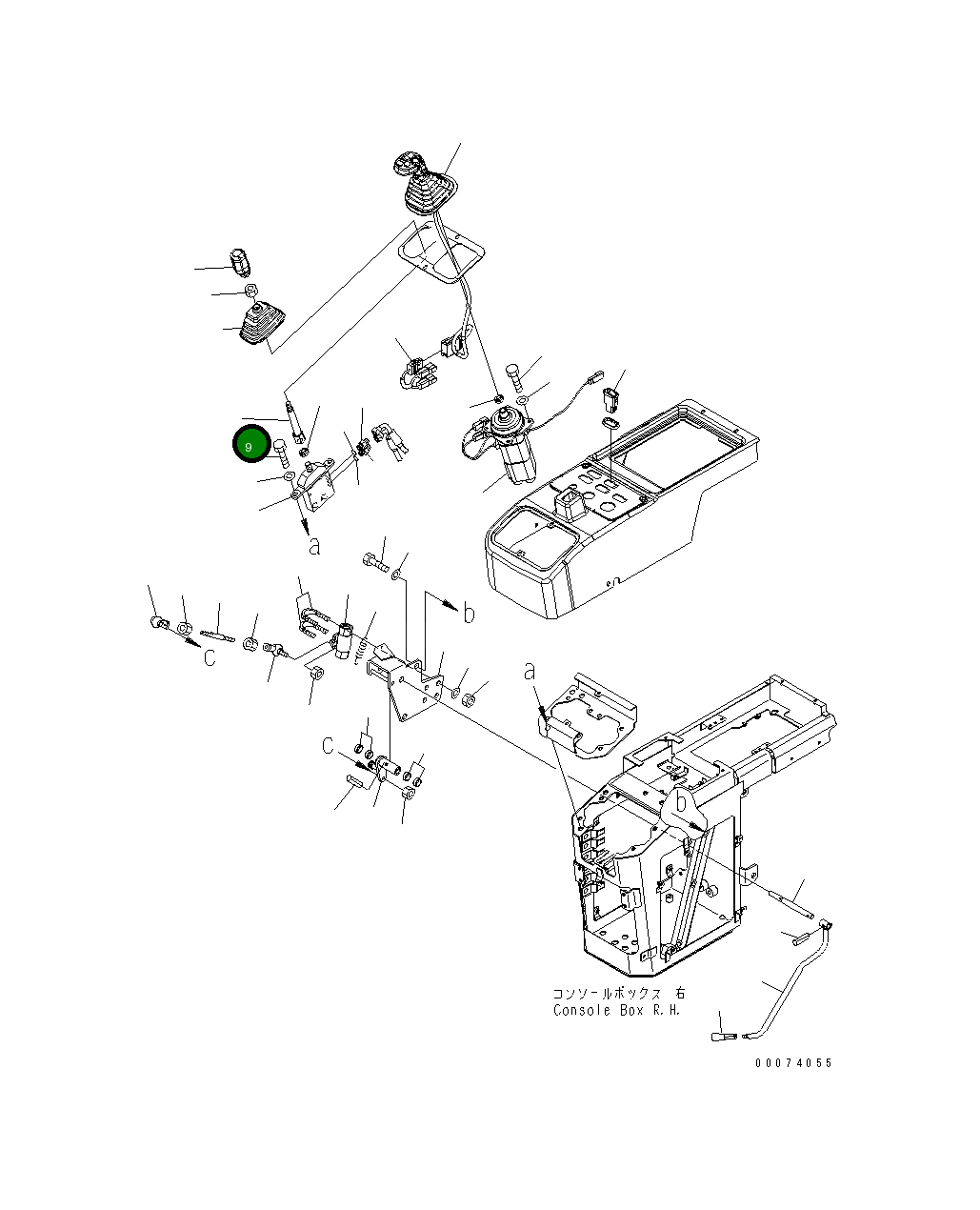 9

a

b

C

a

C

b

コンソールボックス 右
Console Box R.H.

00074055