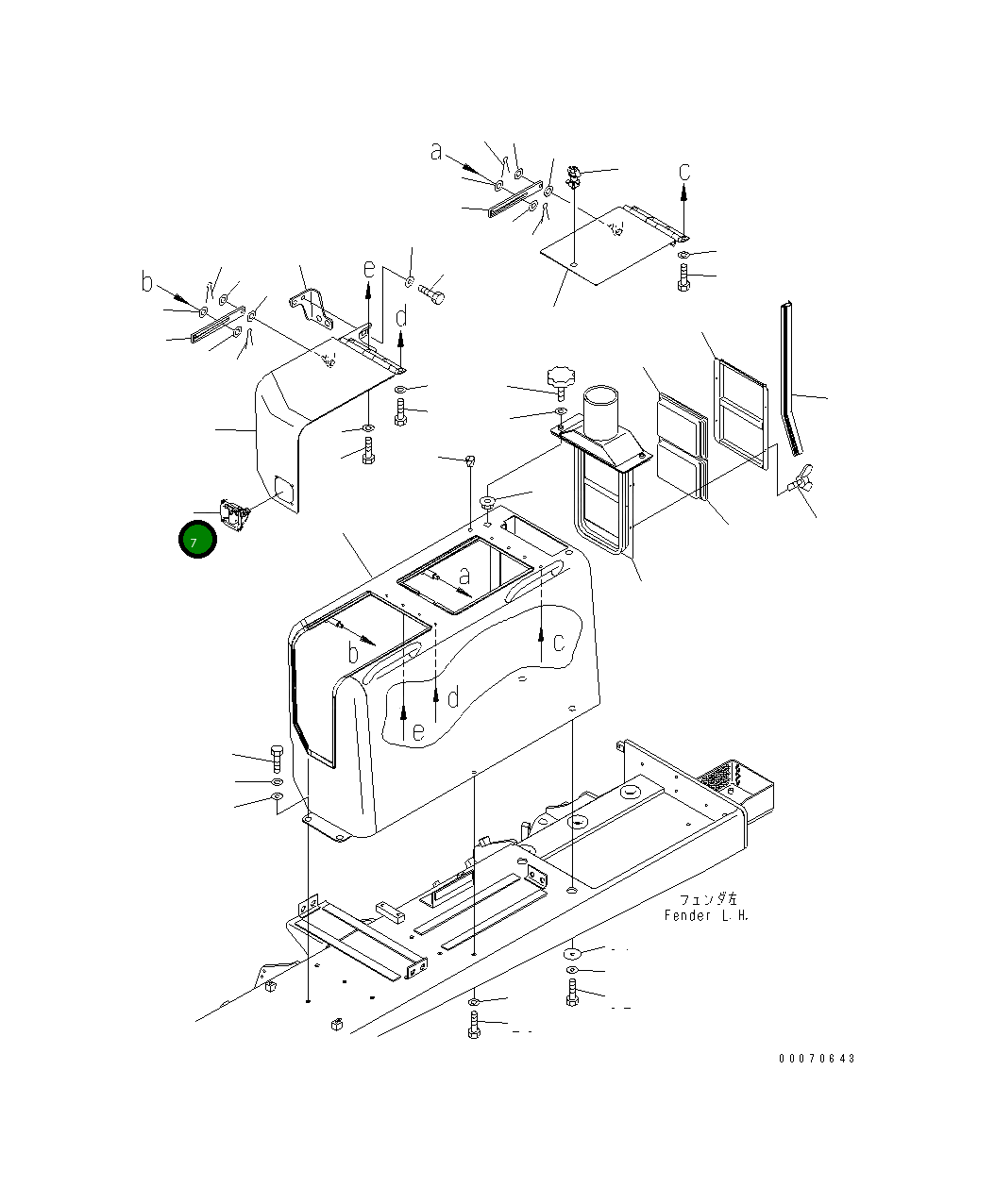 a
c
b
e
d
7
a
b
c
d
e
フェンダ左
Fender L.H.
00070643