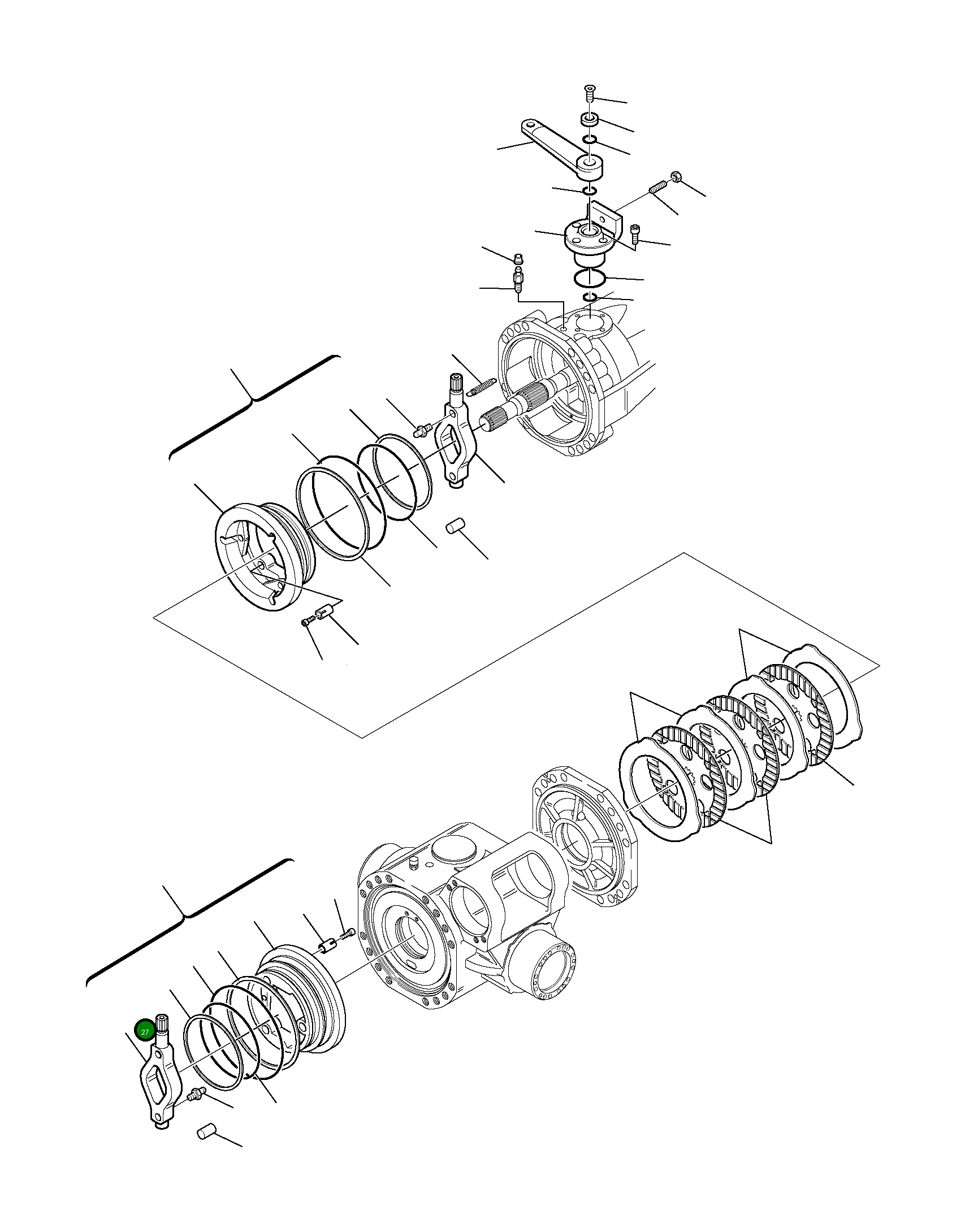 27