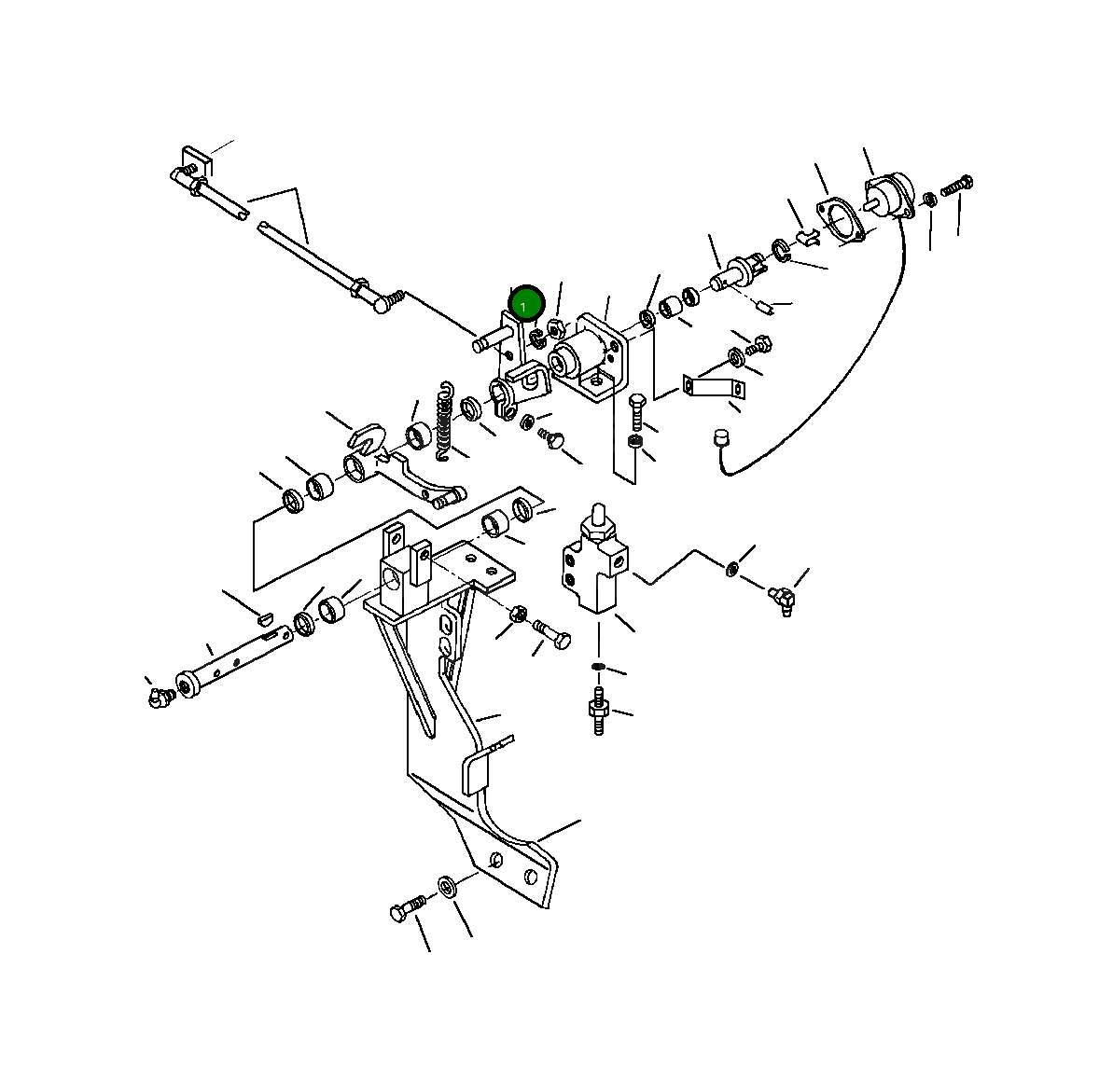 1