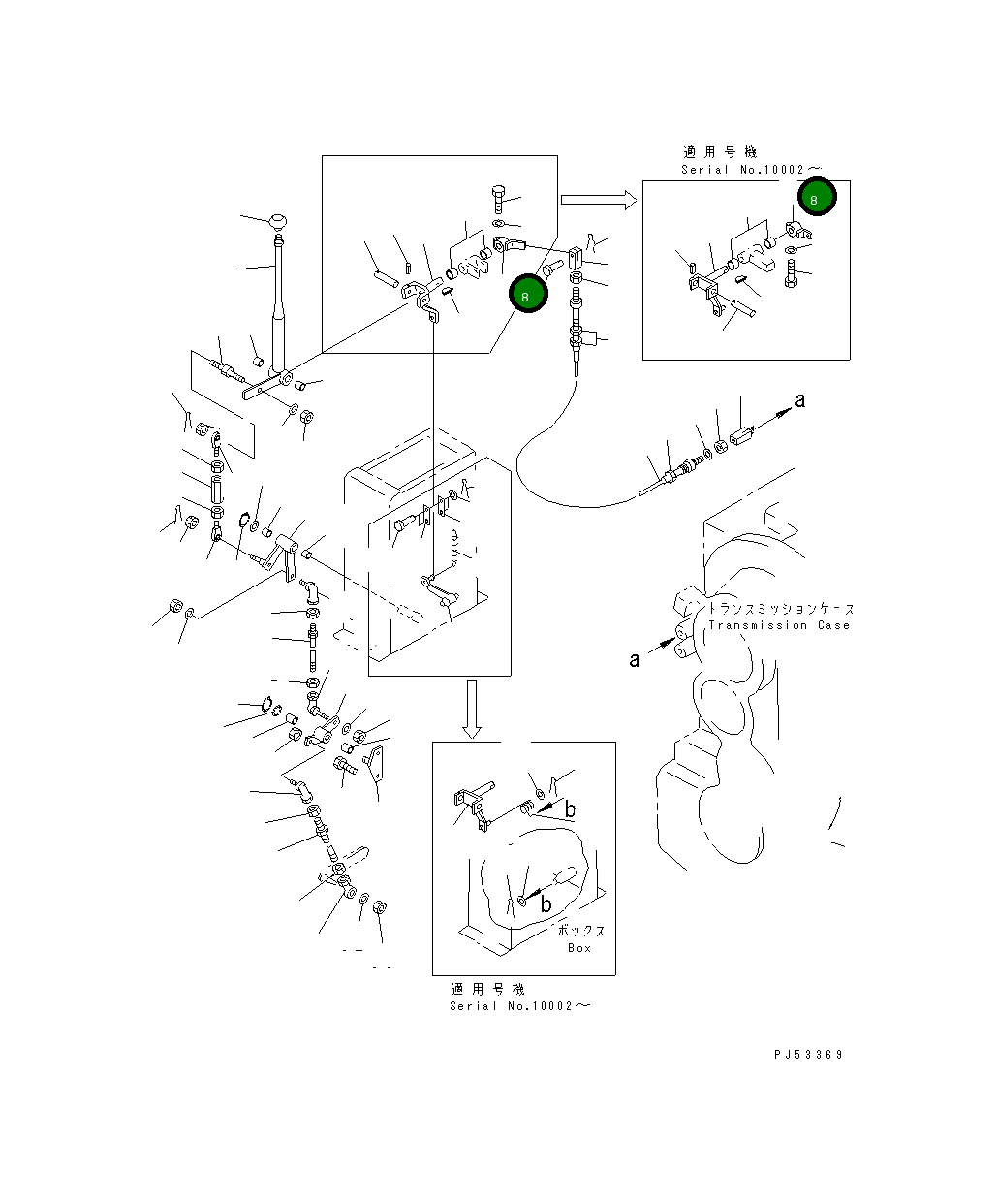 適用号機
Serial No.10002～

8

8

a

トランスミッションケース
Transmission Case

a

b

b

ボックス
Box

適用号機
Serial No.10002～

PJ53369