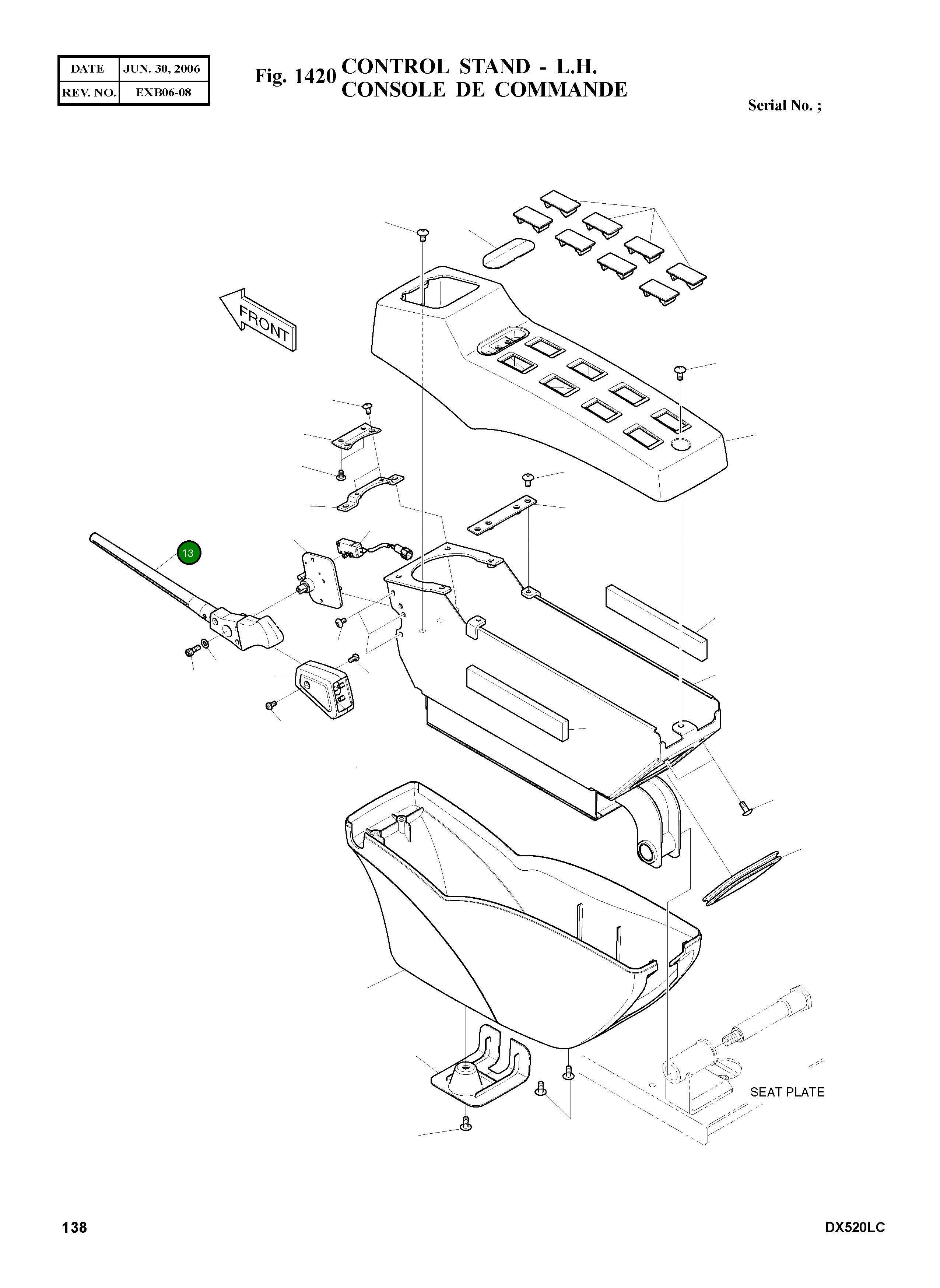 | DATE | JUN. 30, 2006 |
|---|---|
| REV. NO. | EXB06-08 |

Fig. 1420 CONTROL STAND - L.H.
CONSOLE DE COMMANDE

Serial No. ;

FRONT

13

SEAT PLATE

138

DX520LC