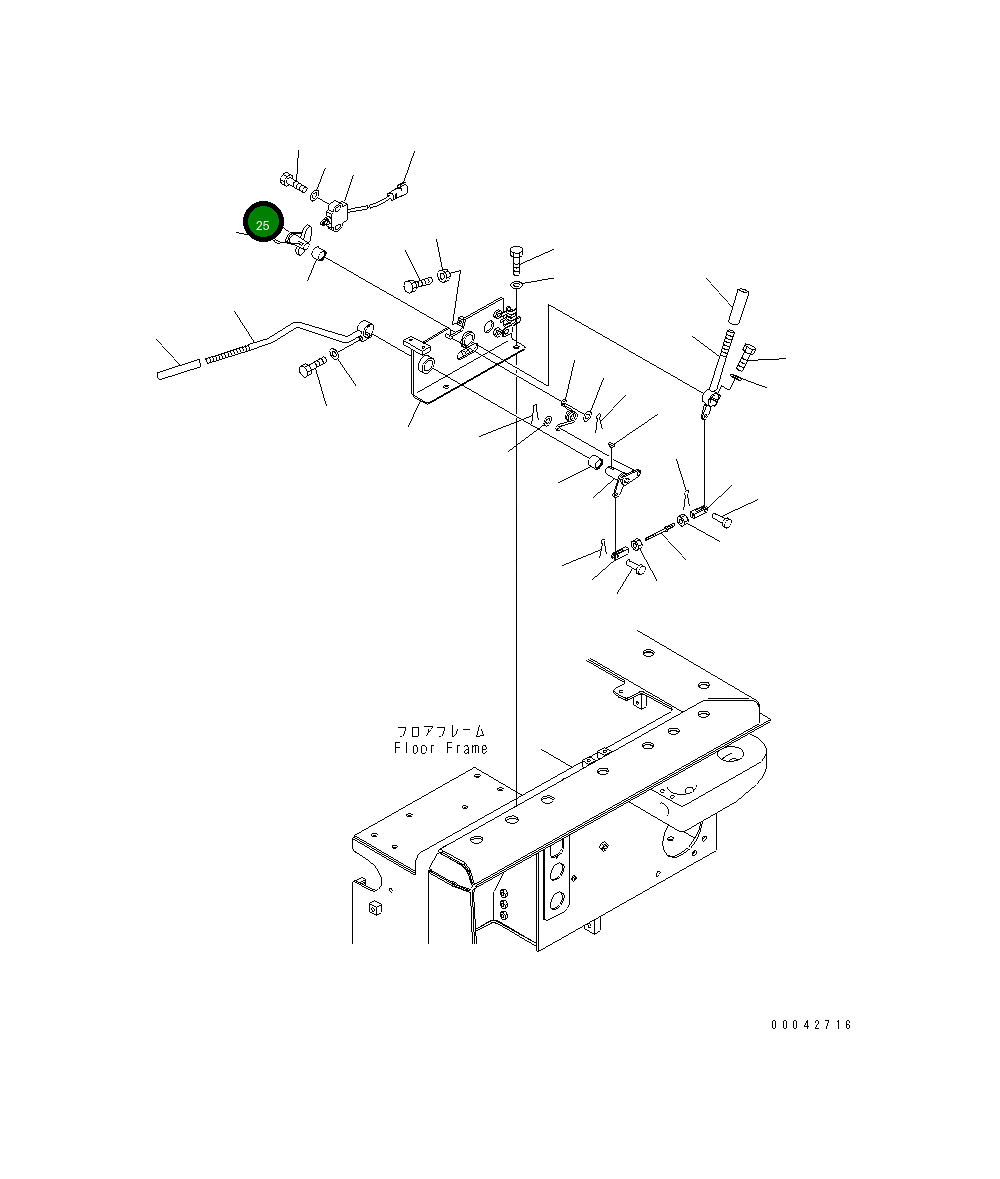 25

フロアフレーム
Floor Frame

00042716