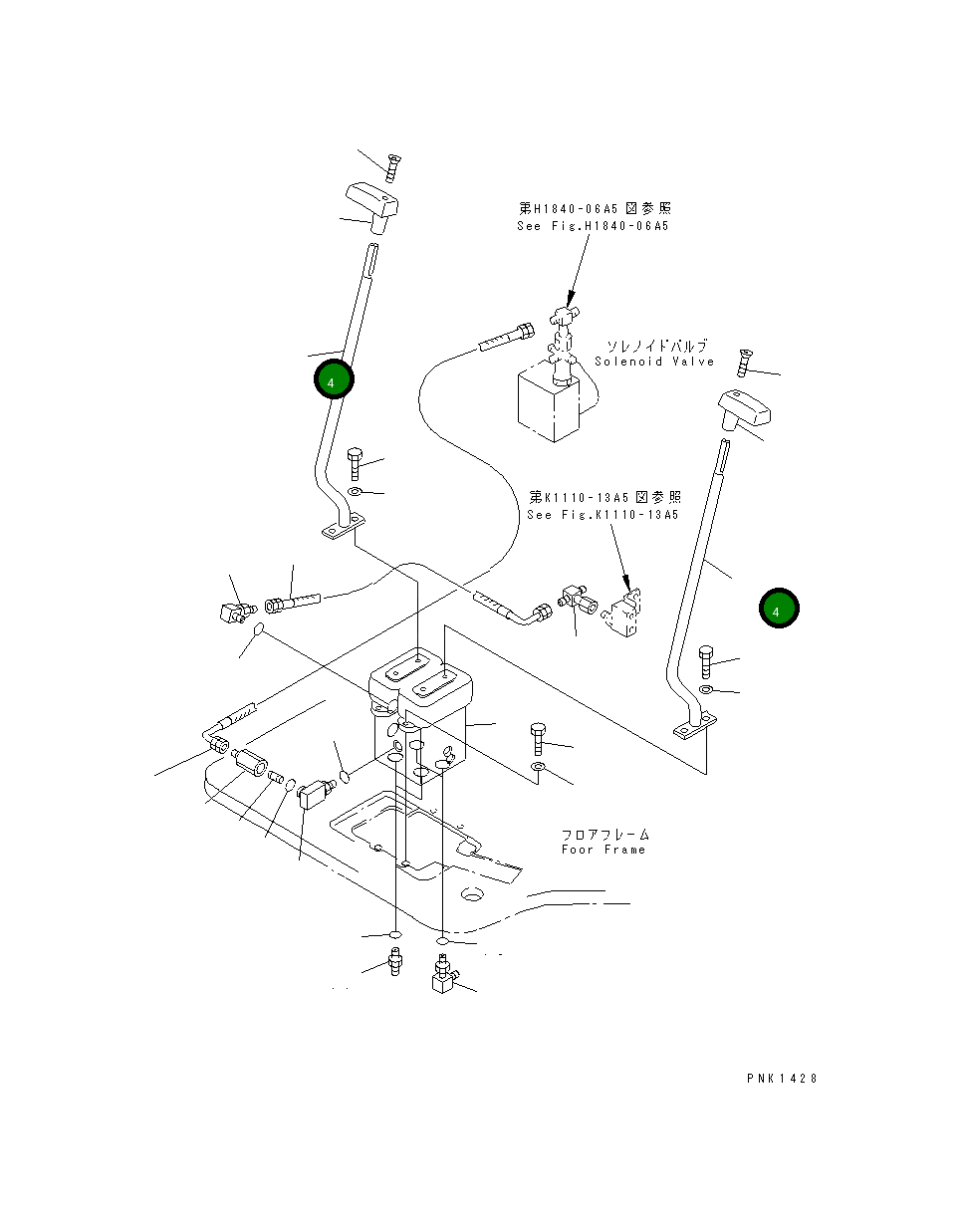 第H1840-06A5 図参照
See Fig.H1840-06A5

ソレノイドバルブ
Solenoid Valve

4

第K1110-13A5 図参照
See Fig.K1110-13A5

4

フロアフレーム
Foor Frame

PNK1428