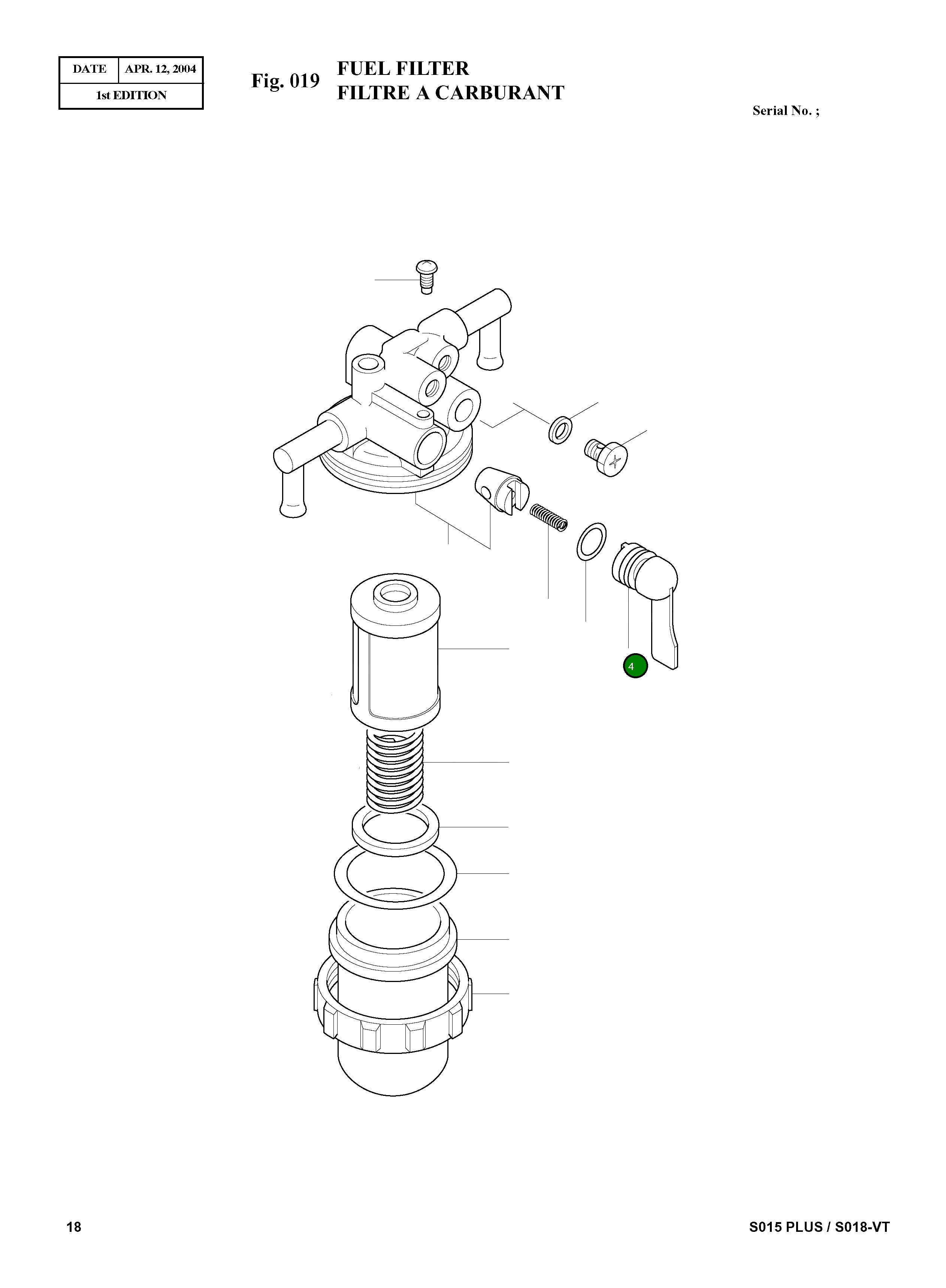 | DATE | APR. 12, 2004 |
|---|---|
| 1st EDITION | |

Fig. 019 FUEL FILTER
FILTRE A CARBURANT

Serial No. ;

4

18

S015 PLUS / S018-VT