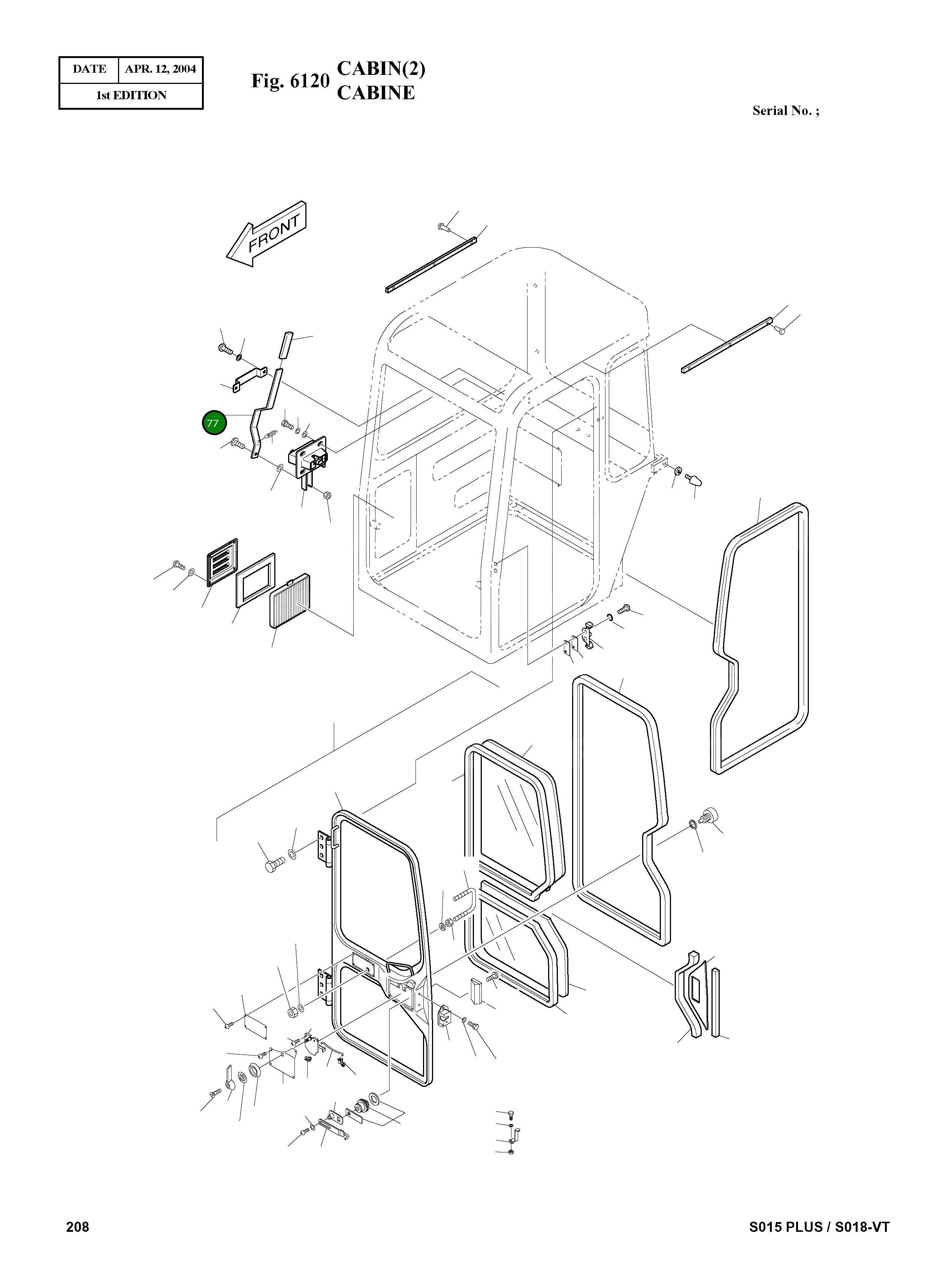 | DATE | APR. 12, 2004 |
|---|---|
| 1st EDITION | |

Fig. 6120 CABIN(2)
CABINE

Serial No. ;

FRONT

77

208

S015 PLUS / S018-VT