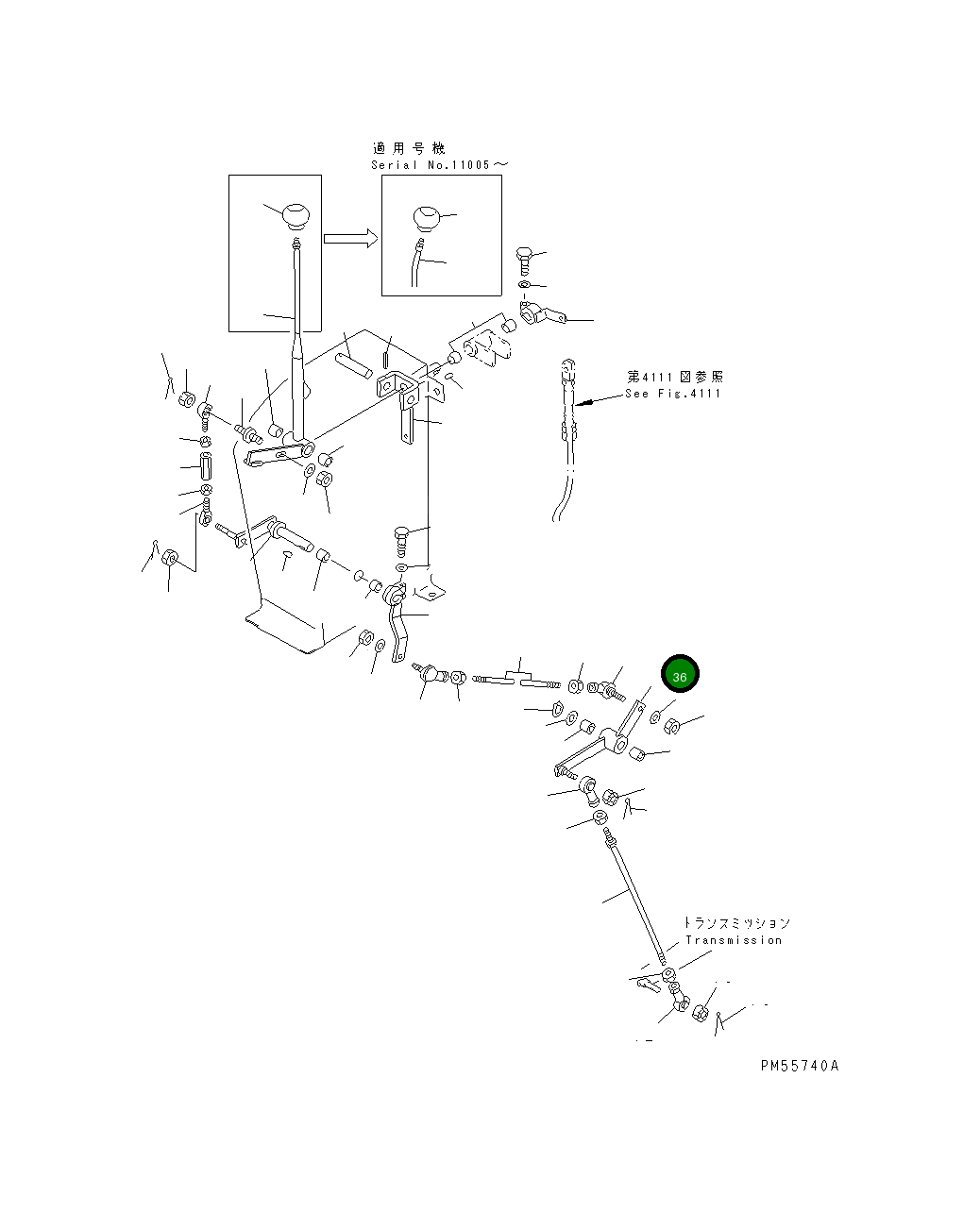 適用号機
Serial No.11005～

第4111図参照
See Fig.4111

36

トランスミッション
Transmission

PM55740A