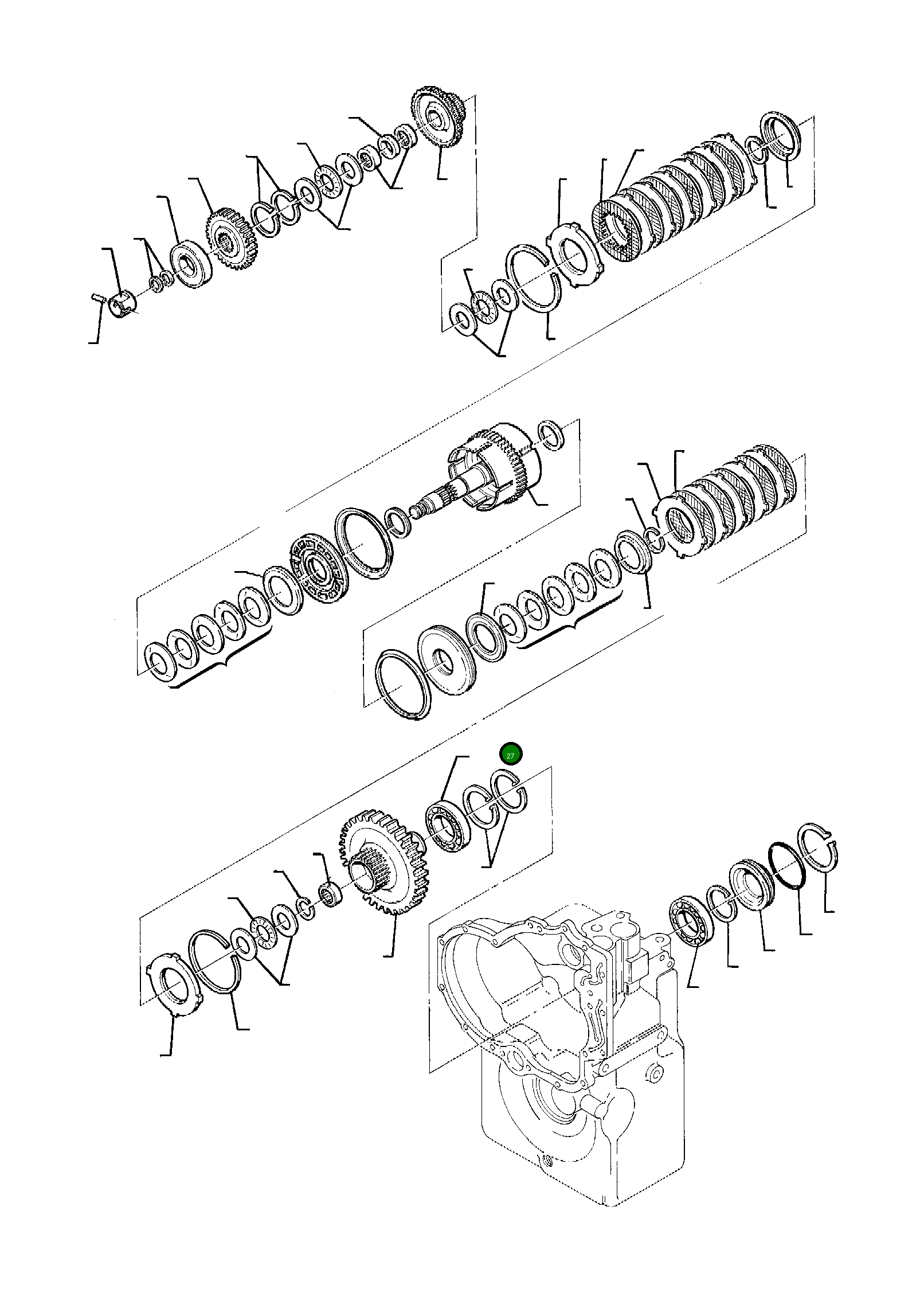 27