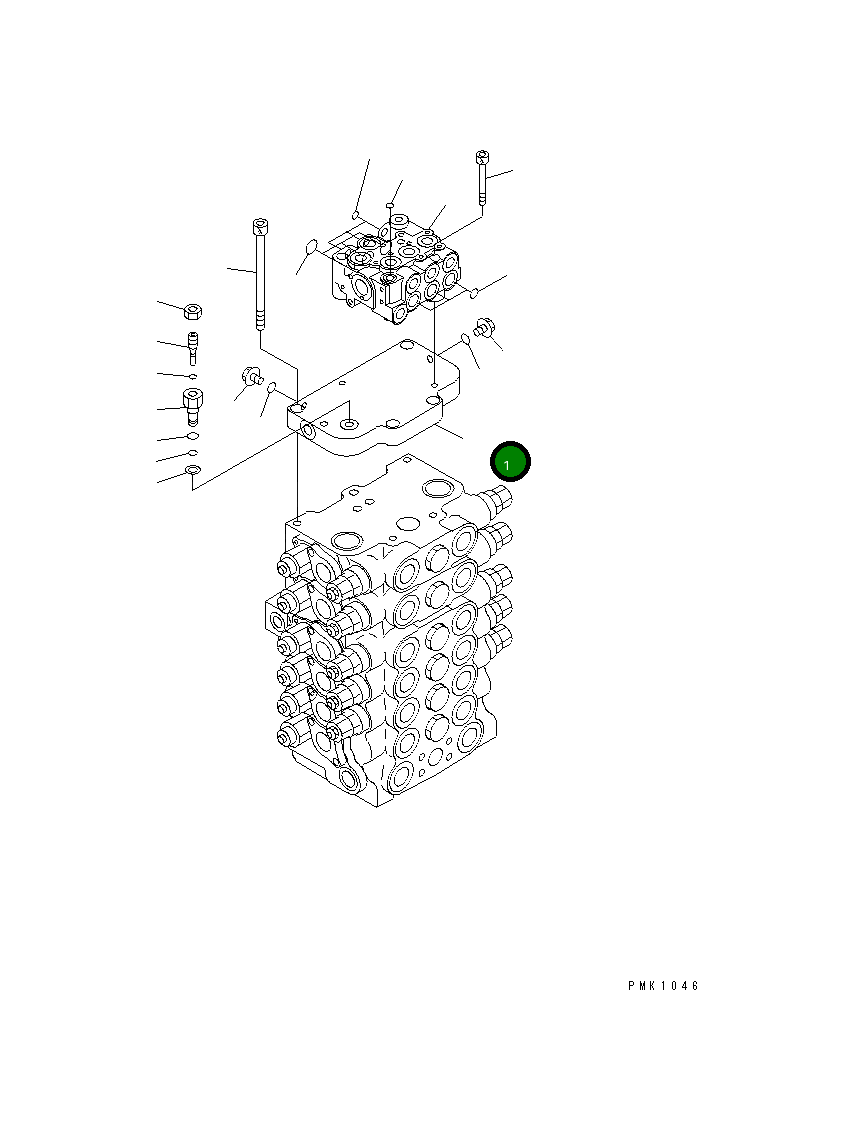 1

PMK1046